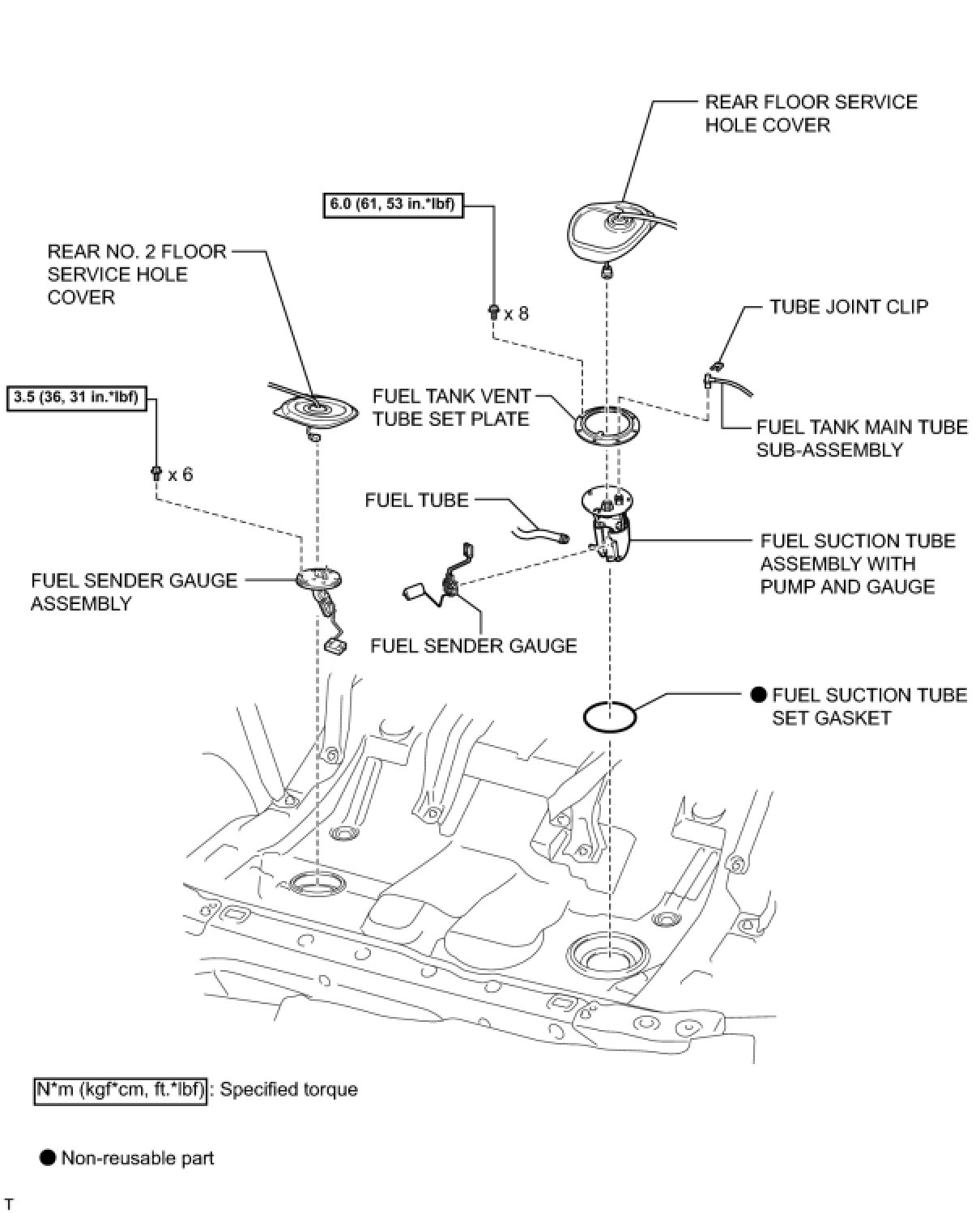 REAR FLOOR SERVICE HOLE COVER

6.0 (61, 53 in.*lbf)

REAR NO. 2 FLOOR SERVICE HOLE COVER

x 8

TUBE JOINT CLIP

3.5 (36, 31 in.*lbf)

FUEL TANK VENT TUBE SET PLATE

FUEL TANK MAIN TUBE SUB-ASSEMBLY

x 6

FUEL TUBE

FUEL SUCTION TUBE ASSEMBLY WITH PUMP AND GAUGE

FUEL SENDER GAUGE ASSEMBLY

FUEL SENDER GAUGE

● FUEL SUCTION TUBE SET GASKET

N*m (kgf*cm, ft.*lbf) : Specified torque

● Non-reusable part

T