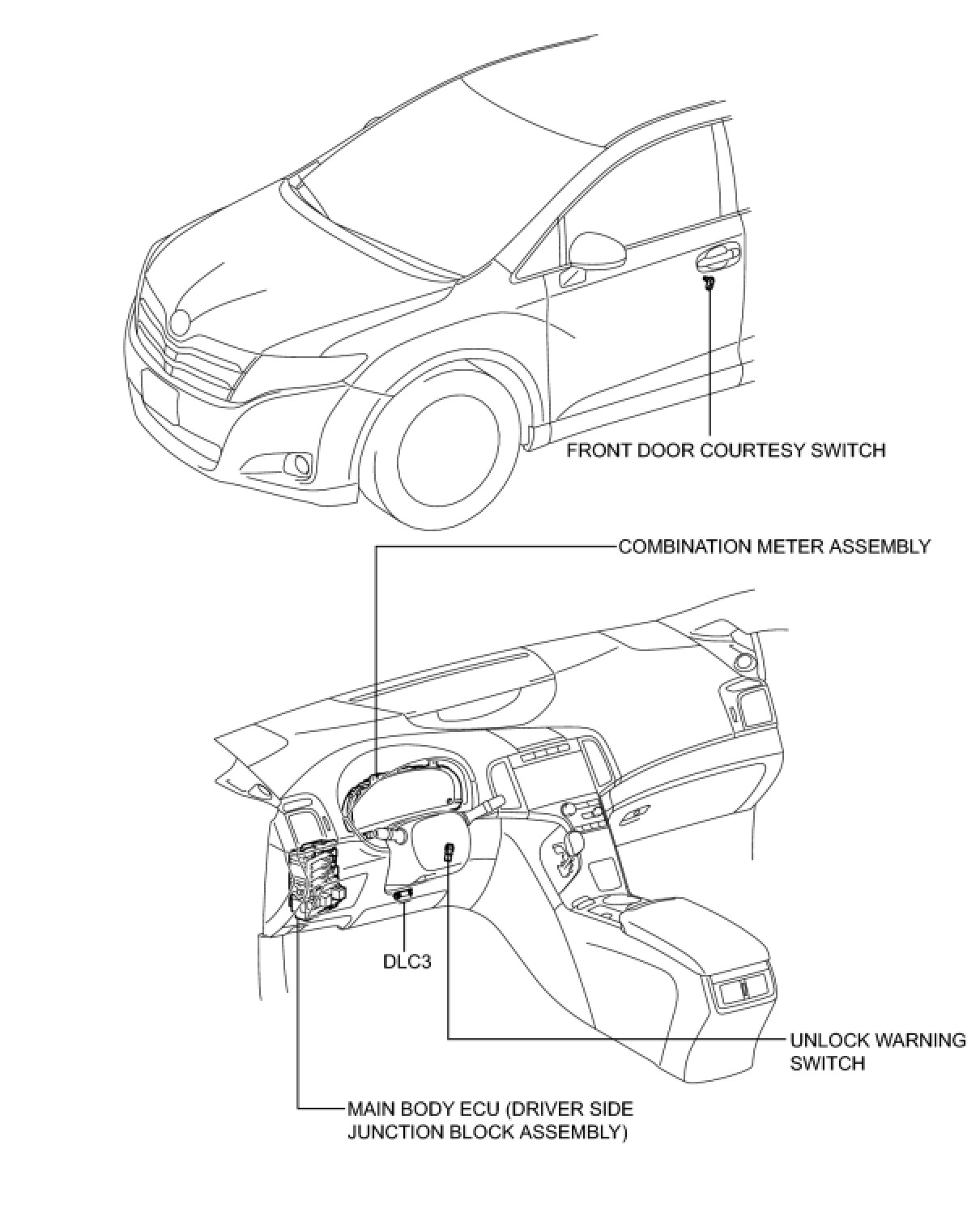 FRONT DOOR COURTESY SWITCH

COMBINATION METER ASSEMBLY

DLC3

UNLOCK WARNING SWITCH

MAIN BODY ECU (DRIVER SIDE JUNCTION BLOCK ASSEMBLY)