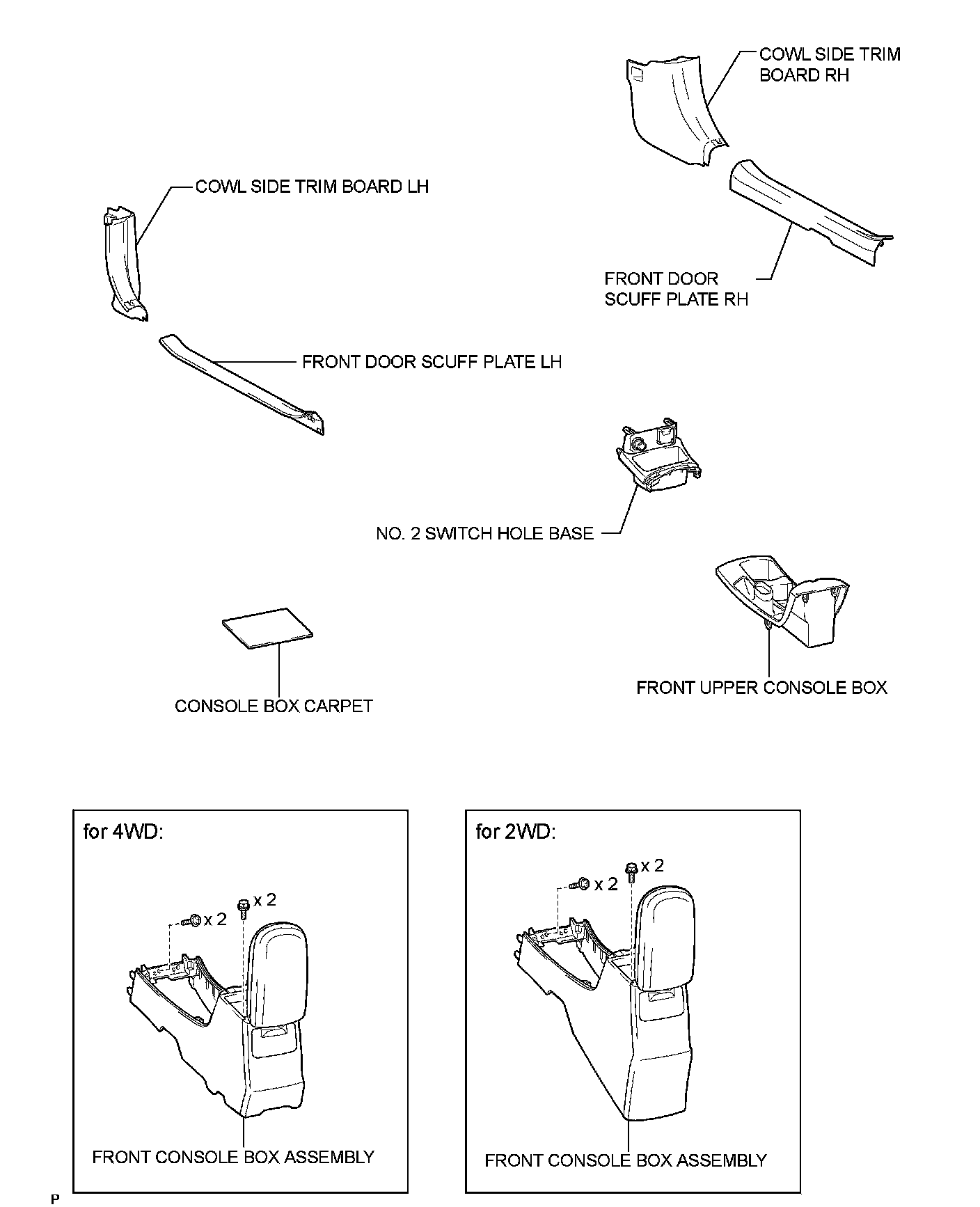 COWL SIDE TRIM BOARD RH

COWL SIDE TRIM BOARD LH

FRONT DOOR SCUFF PLATE RH

FRONT DOOR SCUFF PLATE LH

NO. 2 SWITCH HOLE BASE

CONSOLE BOX CARPET

FRONT UPPER CONSOLE BOX

for 4WD:

x 2

x 2

FRONT CONSOLE BOX ASSEMBLY

for 2WD:

x 2

x 2

FRONT CONSOLE BOX ASSEMBLY

P