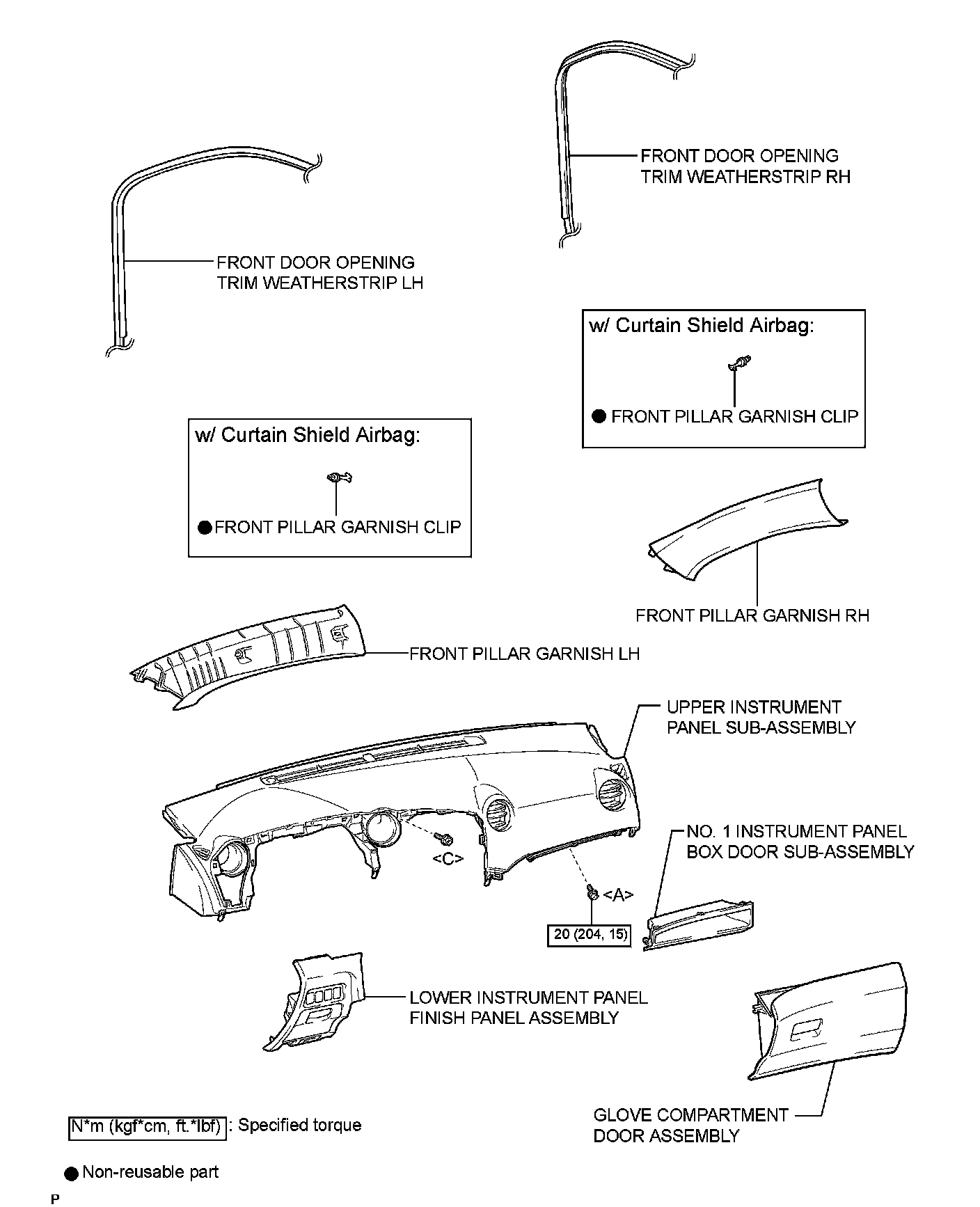 FRONT DOOR OPENING TRIM WEATHERSTRIP RH

FRONT DOOR OPENING TRIM WEATHERSTRIP LH

w/ Curtain Shield Airbag:

● FRONT PILLAR GARNISH CLIP

w/ Curtain Shield Airbag:

● FRONT PILLAR GARNISH CLIP

FRONT PILLAR GARNISH RH

FRONT PILLAR GARNISH LH

UPPER INSTRUMENT PANEL SUB-ASSEMBLY

NO. 1 INSTRUMENT PANEL BOX DOOR SUB-ASSEMBLY

<C>

<A>

20 (204, 15)

LOWER INSTRUMENT PANEL FINISH PANEL ASSEMBLY

GLOVE COMPARTMENT DOOR ASSEMBLY

N*m (kgf*cm, ft.*lbf) : Specified torque

● Non-reusable part

P