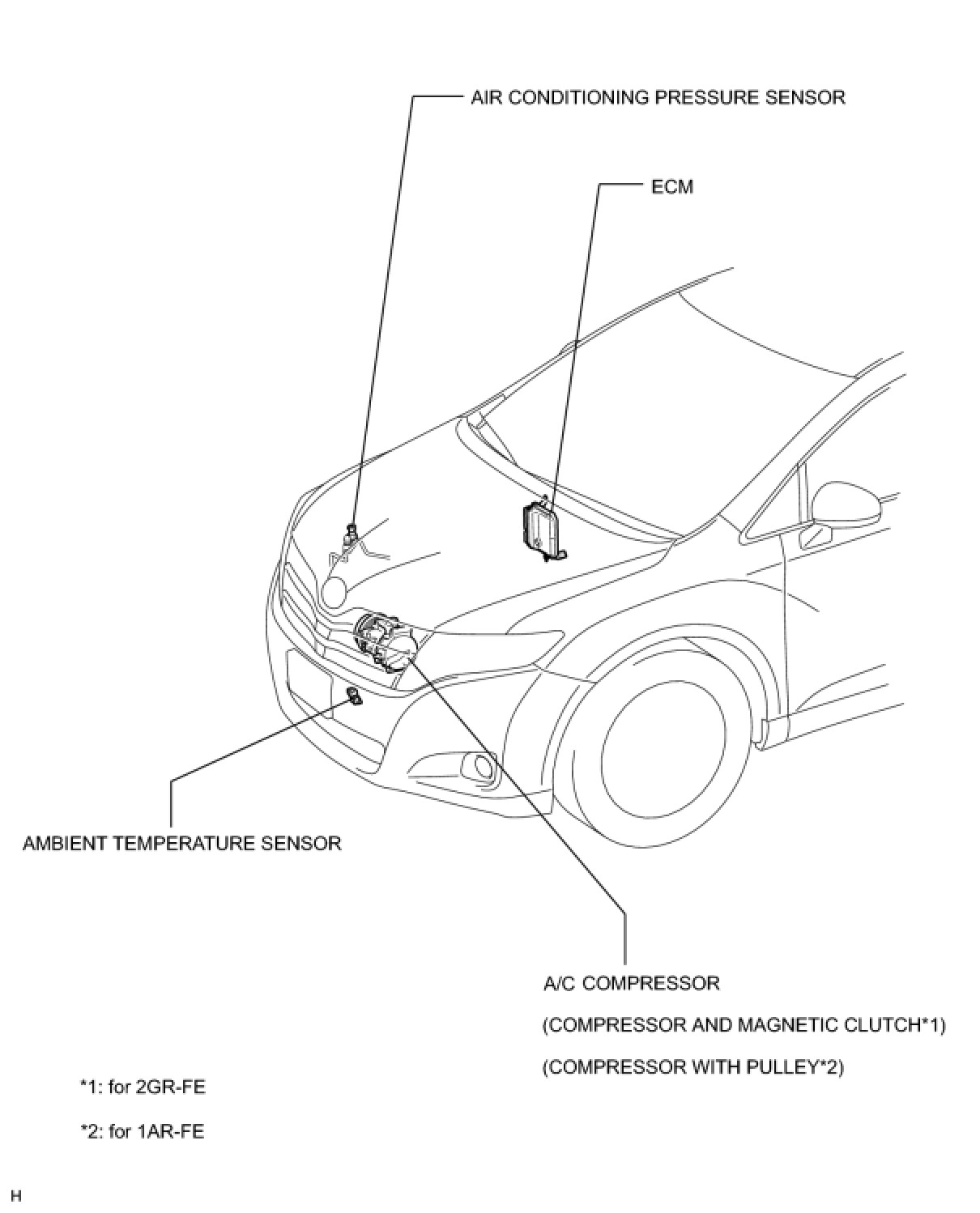 AIR CONDITIONING PRESSURE SENSOR

ECM

AMBIENT TEMPERATURE SENSOR

A/C COMPRESSOR

(COMPRESSOR AND MAGNETIC CLUTCH*1)

(COMPRESSOR WITH PULLEY*2)

*1: for 2GR-FE

*2: for 1AR-FE

H