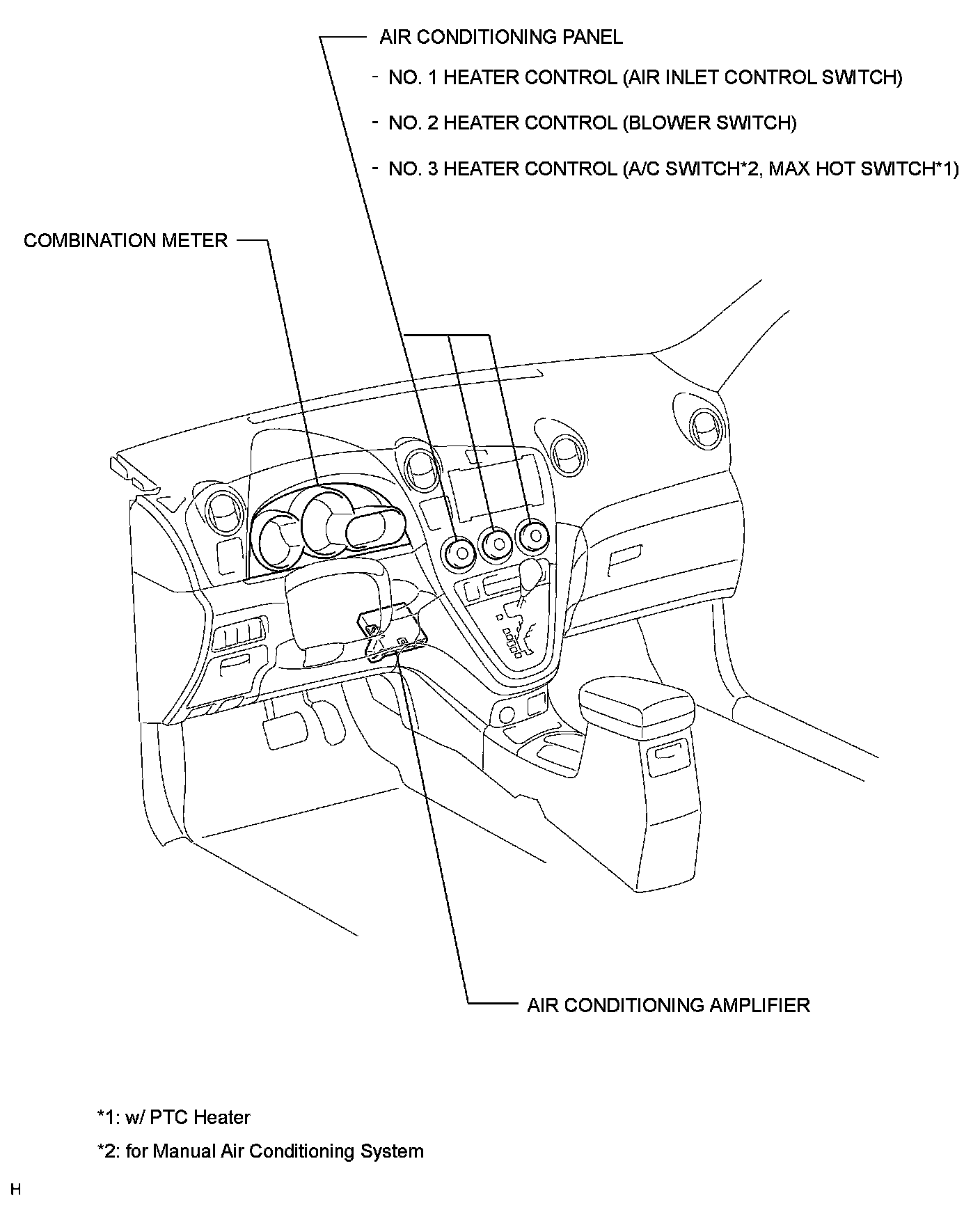 AIR CONDITIONING PANEL

- NO. 1 HEATER CONTROL (AIR INLET CONTROL SWITCH)

- NO. 2 HEATER CONTROL (BLOWER SWITCH)

- NO. 3 HEATER CONTROL (A/C SWITCH*2, MAX HOT SWITCH*1)

COMBINATION METER

AIR CONDITIONING AMPLIFIER

*1: w/ PTC Heater

*2: for Manual Air Conditioning System

H