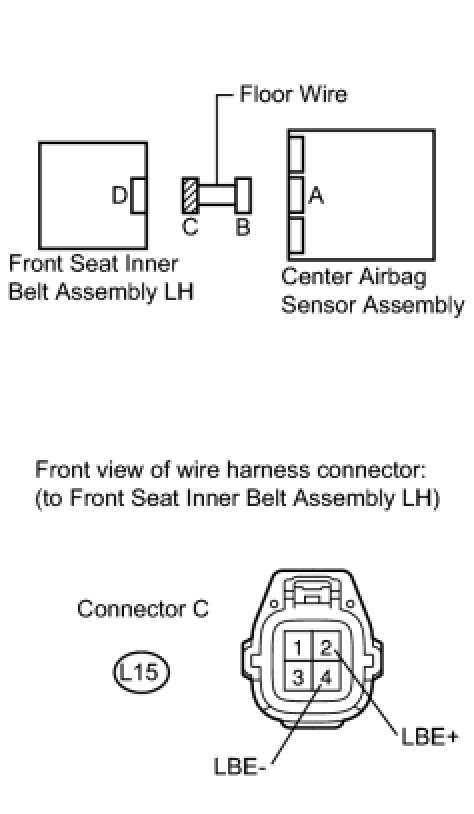 Floor Wire

D

C

B

A

Front Seat Inner Belt Assembly LH

Center Airbag Sensor Assembly

Front view of wire harness connector:
(to Front Seat Inner Belt Assembly LH)

Connector C

L15

1 2
3 4

LBE+

LBE-