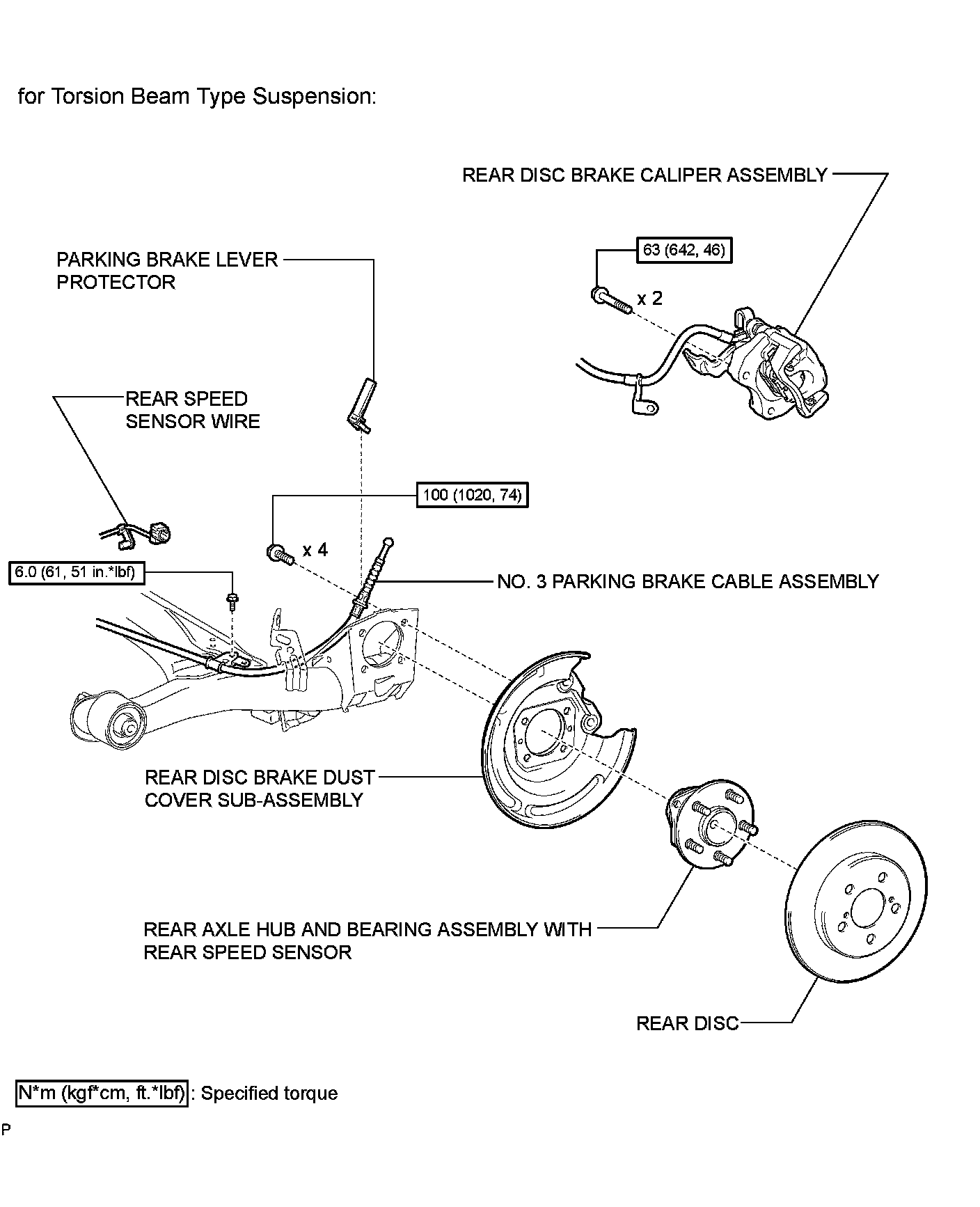 for Torsion Beam Type Suspension:

REAR DISC BRAKE CALIPER ASSEMBLY

63 (642, 46)

x 2

PARKING BRAKE LEVER PROTECTOR

REAR SPEED SENSOR WIRE

100 (1020, 74)

x 4

6.0 (61, 51 in.*lbf)

NO. 3 PARKING BRAKE CABLE ASSEMBLY

REAR DISC BRAKE DUST COVER SUB-ASSEMBLY

REAR AXLE HUB AND BEARING ASSEMBLY WITH REAR SPEED SENSOR

REAR DISC

N*m (kgf*cm, ft.*lbf) : Specified torque

P