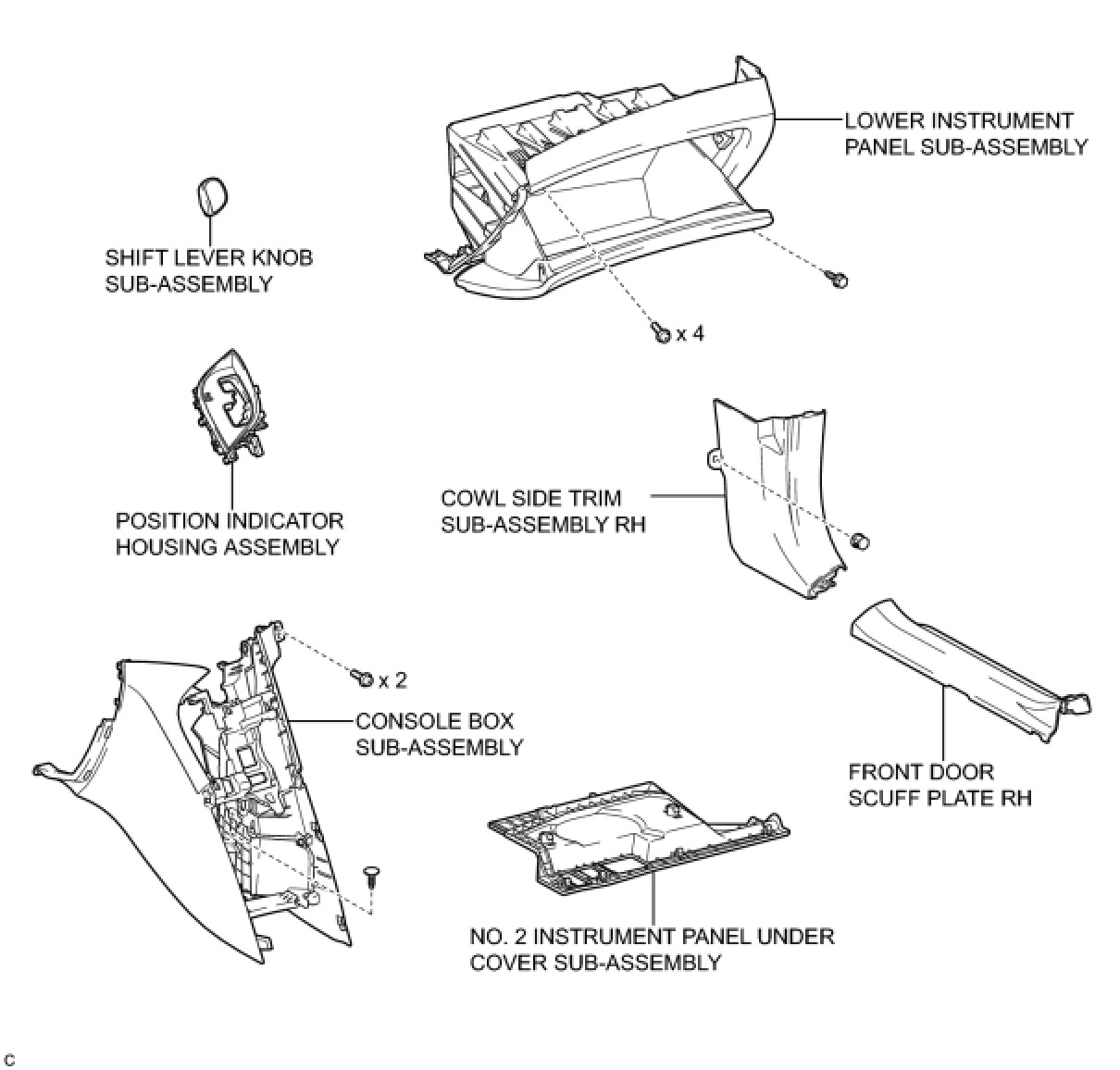 LOWER INSTRUMENT PANEL SUB-ASSEMBLY

SHIFT LEVER KNOB SUB-ASSEMBLY

x 4

POSITION INDICATOR HOUSING ASSEMBLY

COWL SIDE TRIM SUB-ASSEMBLY RH

x 2

CONSOLE BOX SUB-ASSEMBLY

FRONT DOOR SCUFF PLATE RH

NO. 2 INSTRUMENT PANEL UNDER COVER SUB-ASSEMBLY

C