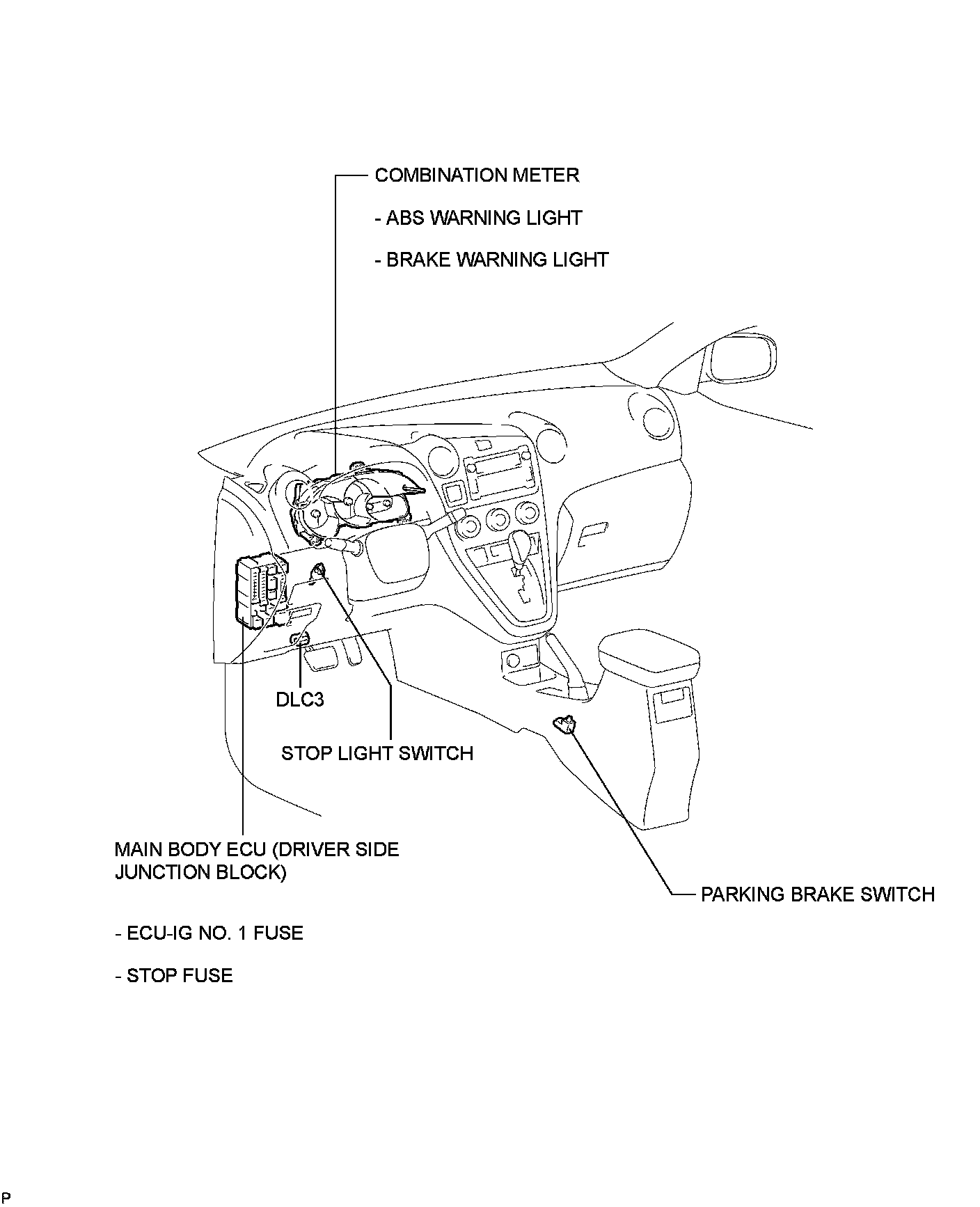 COMBINATION METER

- ABS WARNING LIGHT

- BRAKE WARNING LIGHT

DLC3

STOP LIGHT SWITCH

MAIN BODY ECU (DRIVER SIDE JUNCTION BLOCK)

- ECU-IG NO. 1 FUSE

- STOP FUSE

PARKING BRAKE SWITCH

P