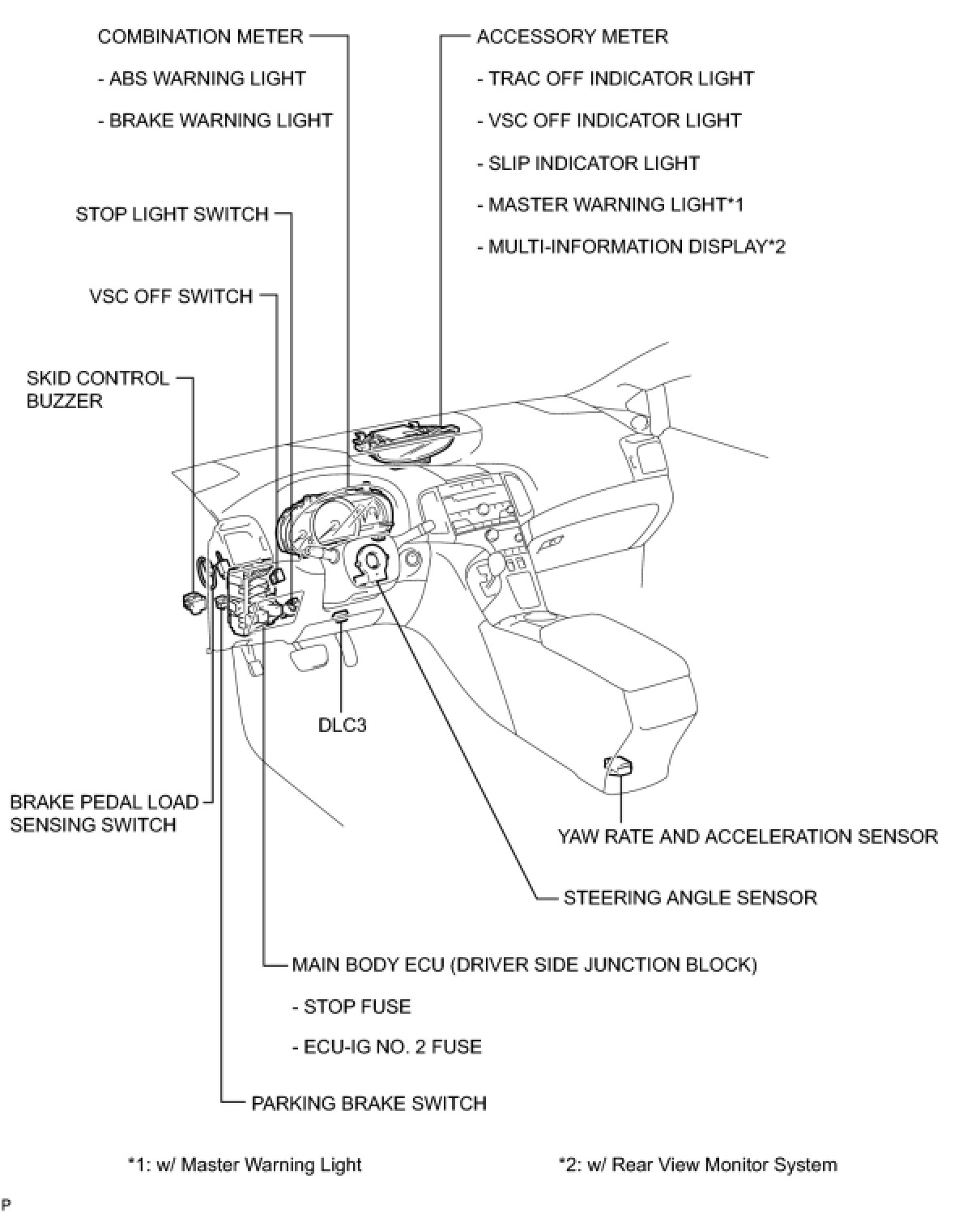 COMBINATION METER

- ABS WARNING LIGHT

- BRAKE WARNING LIGHT

ACCESSORY METER

- TRAC OFF INDICATOR LIGHT

- VSC OFF INDICATOR LIGHT

- SLIP INDICATOR LIGHT

- MASTER WARNING LIGHT*1

- MULTI-INFORMATION DISPLAY*2

STOP LIGHT SWITCH

VSC OFF SWITCH

SKID CONTROL BUZZER

DLC3

BRAKE PEDAL LOAD SENSING SWITCH

YAW RATE AND ACCELERATION SENSOR

STEERING ANGLE SENSOR

MAIN BODY ECU (DRIVER SIDE JUNCTION BLOCK)

- STOP FUSE

- ECU-IG NO. 2 FUSE

PARKING BRAKE SWITCH

*1: w/ Master Warning Light

*2: w/ Rear View Monitor System

P