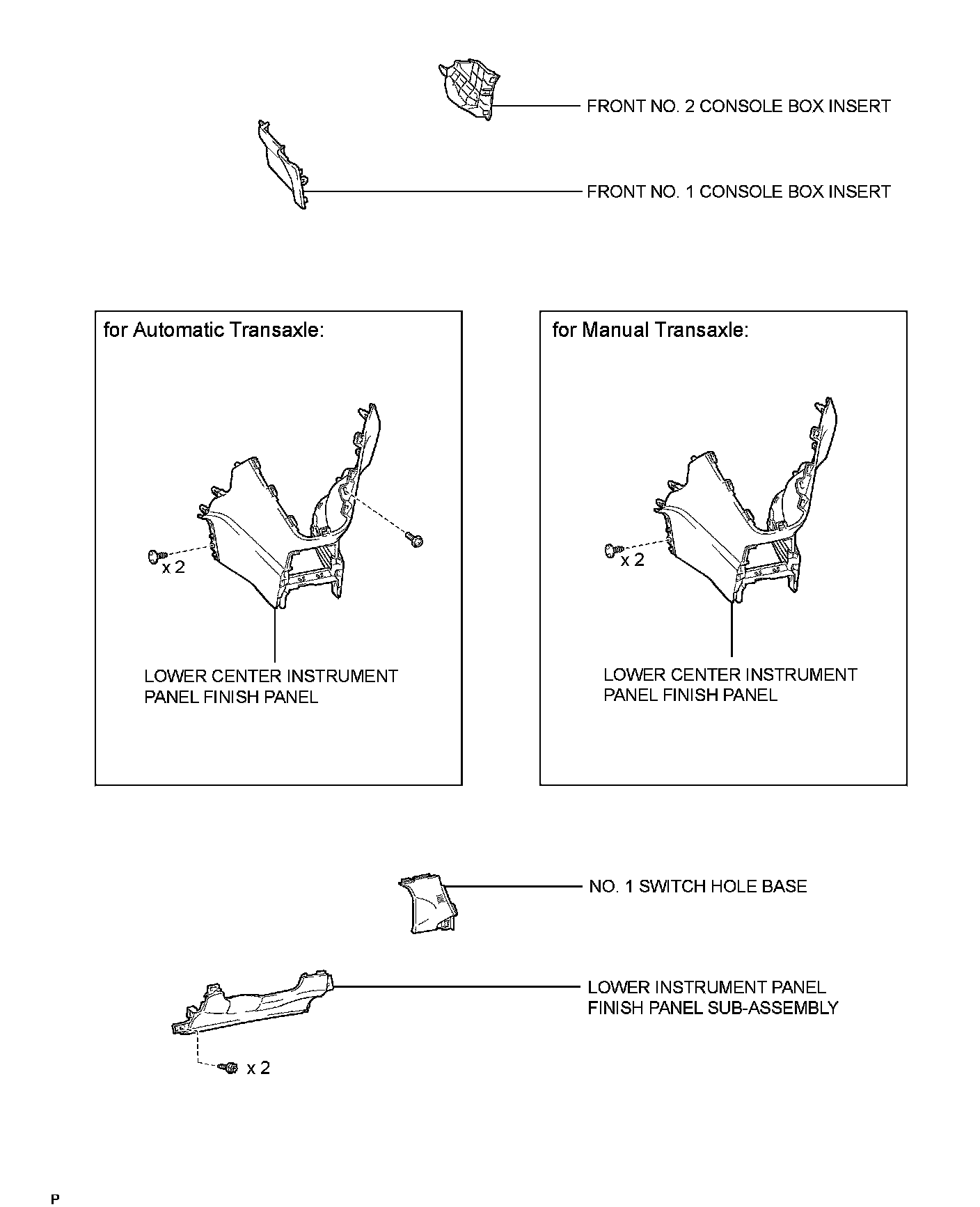 FRONT NO. 2 CONSOLE BOX INSERT

FRONT NO. 1 CONSOLE BOX INSERT

for Automatic Transaxle:

x 2

LOWER CENTER INSTRUMENT PANEL FINISH PANEL

for Manual Transaxle:

x 2

LOWER CENTER INSTRUMENT PANEL FINISH PANEL

NO. 1 SWITCH HOLE BASE

LOWER INSTRUMENT PANEL FINISH PANEL SUB-ASSEMBLY

x 2

P