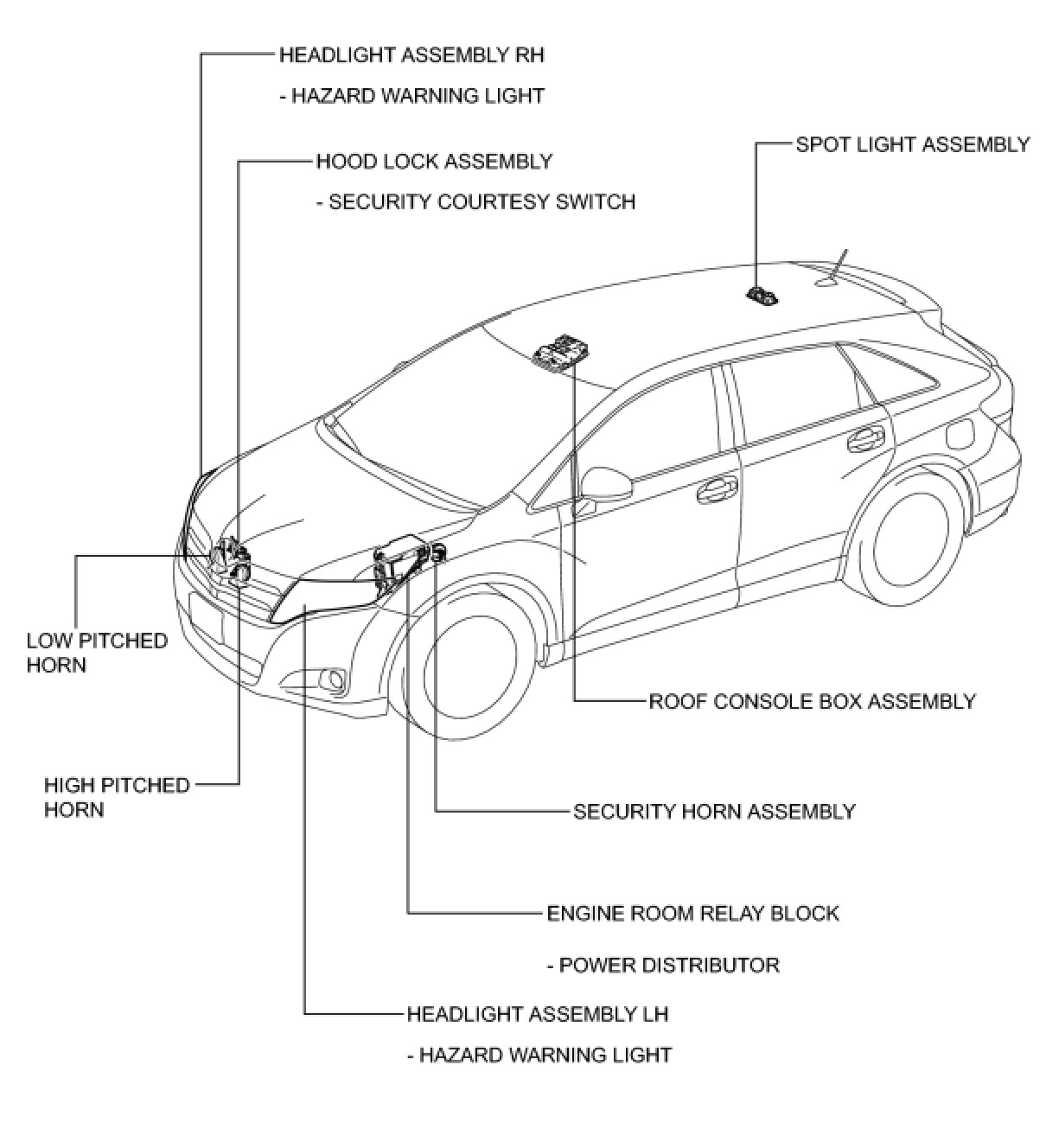 HEADLIGHT ASSEMBLY RH

- HAZARD WARNING LIGHT

HOOD LOCK ASSEMBLY

- SECURITY COURTESY SWITCH

SPOT LIGHT ASSEMBLY

LOW PITCHED HORN

ROOF CONSOLE BOX ASSEMBLY

HIGH PITCHED HORN

SECURITY HORN ASSEMBLY

ENGINE ROOM RELAY BLOCK

- POWER DISTRIBUTOR

HEADLIGHT ASSEMBLY LH

- HAZARD WARNING LIGHT