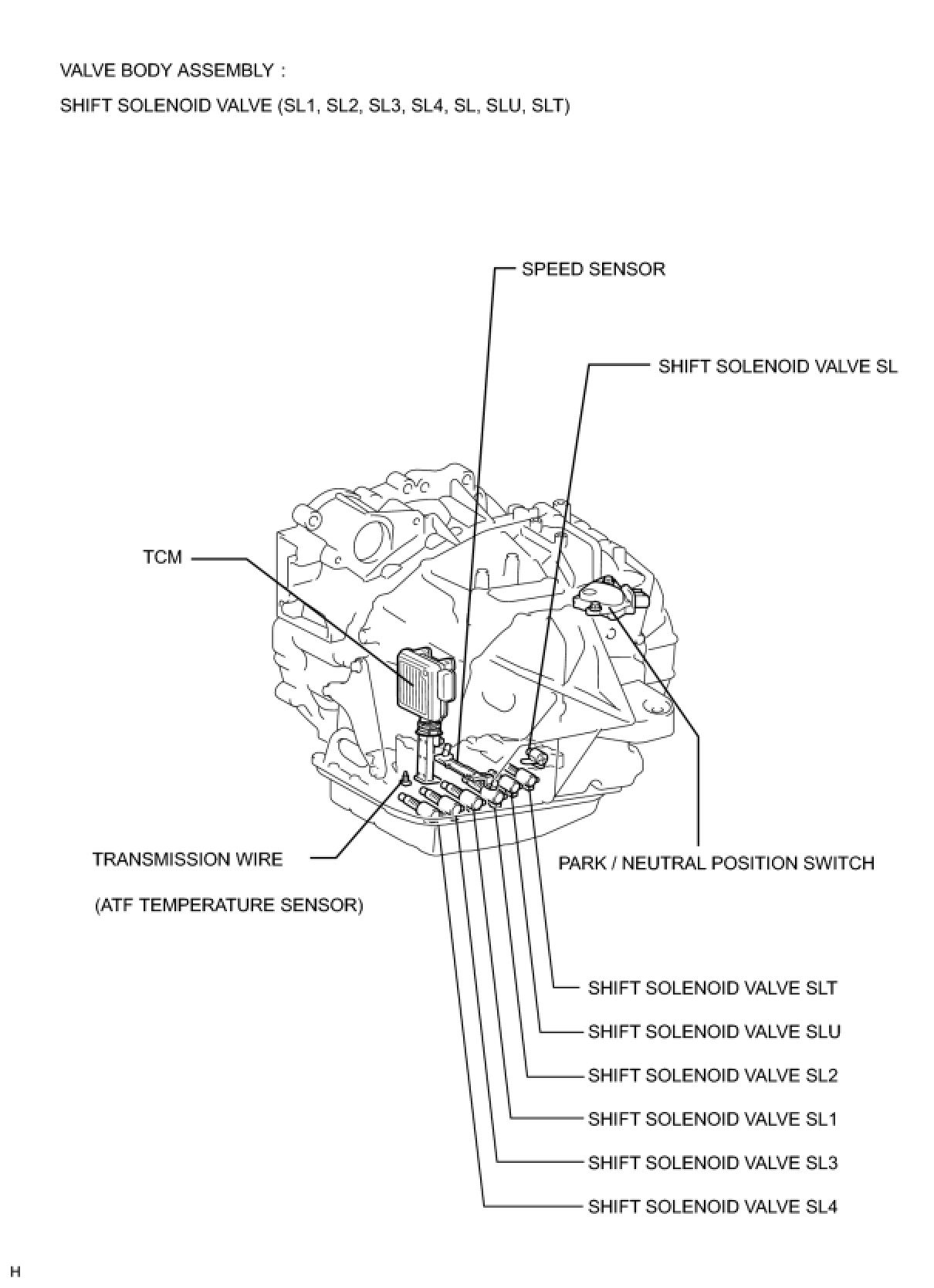 VALVE BODY ASSEMBLY :

SHIFT SOLENOID VALVE (SL1, SL2, SL3, SL4, SL, SLU, SLT)

SPEED SENSOR

SHIFT SOLENOID VALVE SL

TCM

TRANSMISSION WIRE

(ATF TEMPERATURE SENSOR)

PARK / NEUTRAL POSITION SWITCH

SHIFT SOLENOID VALVE SLT

SHIFT SOLENOID VALVE SLU

SHIFT SOLENOID VALVE SL2

SHIFT SOLENOID VALVE SL1

SHIFT SOLENOID VALVE SL3

SHIFT SOLENOID VALVE SL4

H