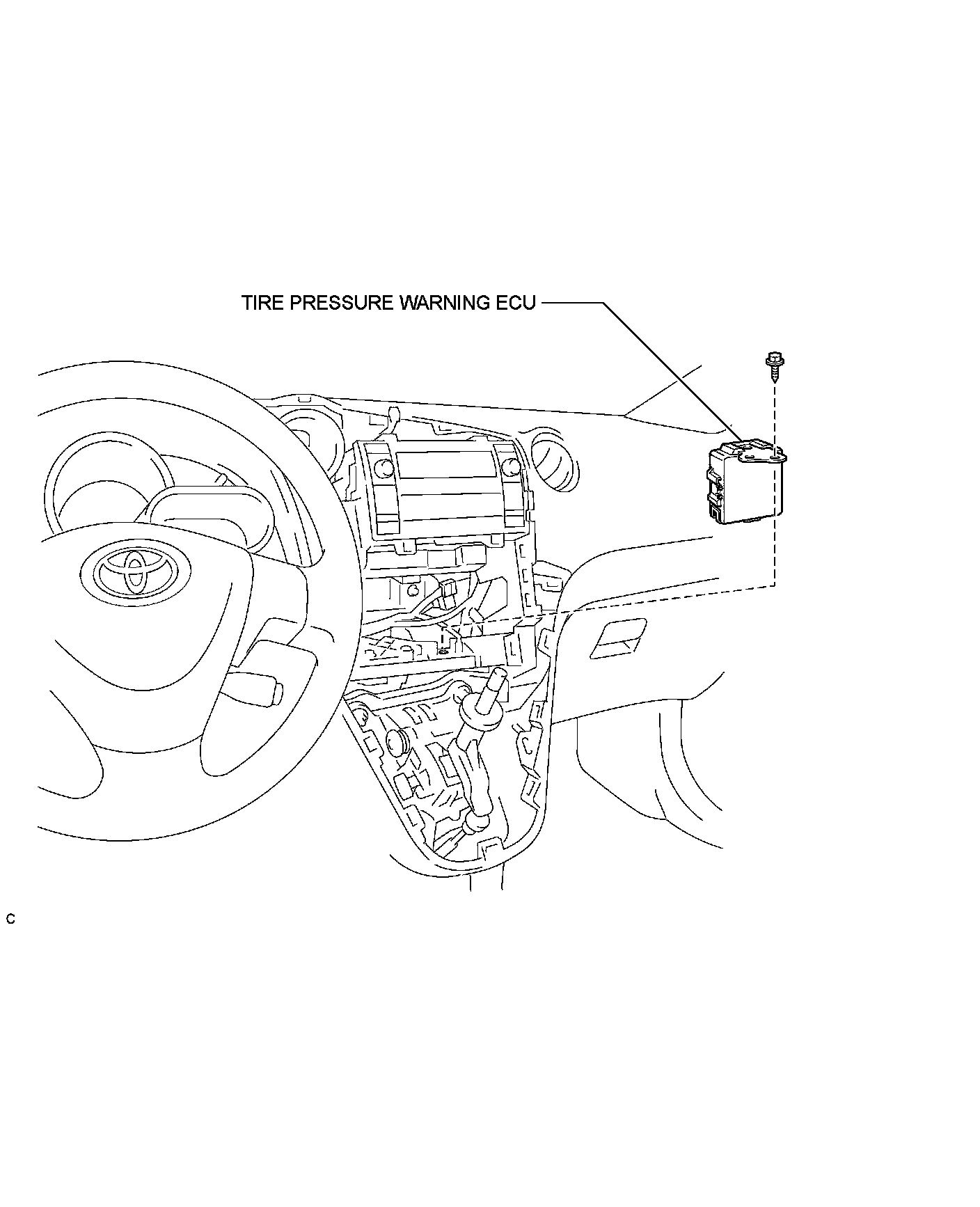 TIRE PRESSURE WARNING ECU

C