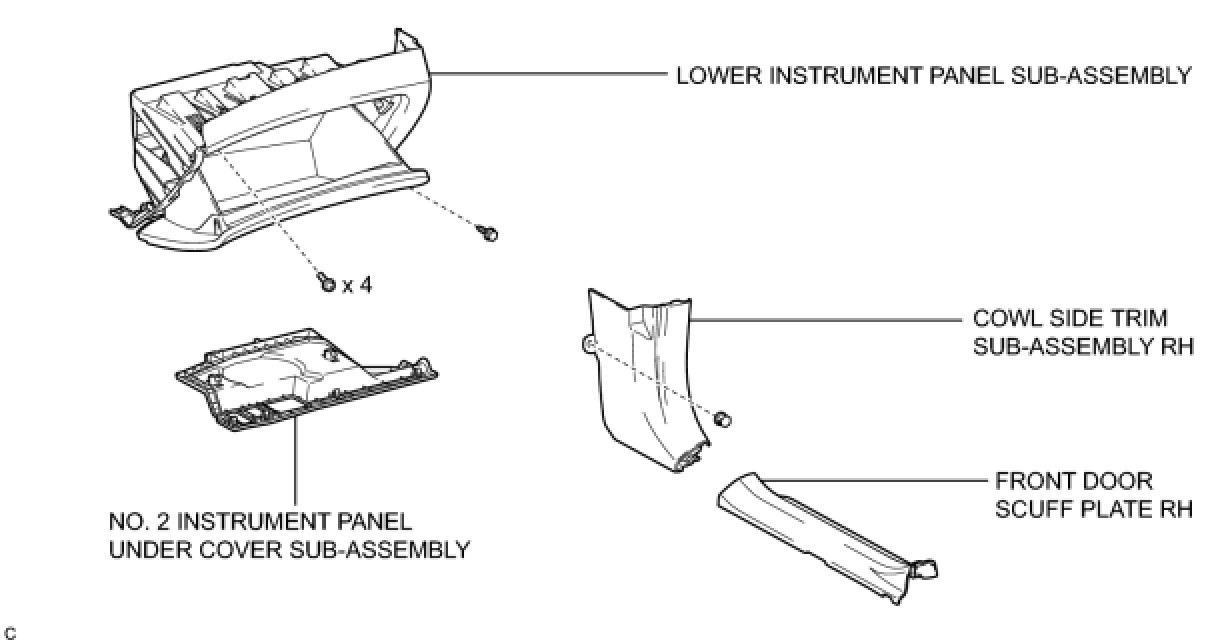 LOWER INSTRUMENT PANEL SUB-ASSEMBLY

x 4

COWL SIDE TRIM SUB-ASSEMBLY RH

FRONT DOOR SCUFF PLATE RH

NO. 2 INSTRUMENT PANEL UNDER COVER SUB-ASSEMBLY

C