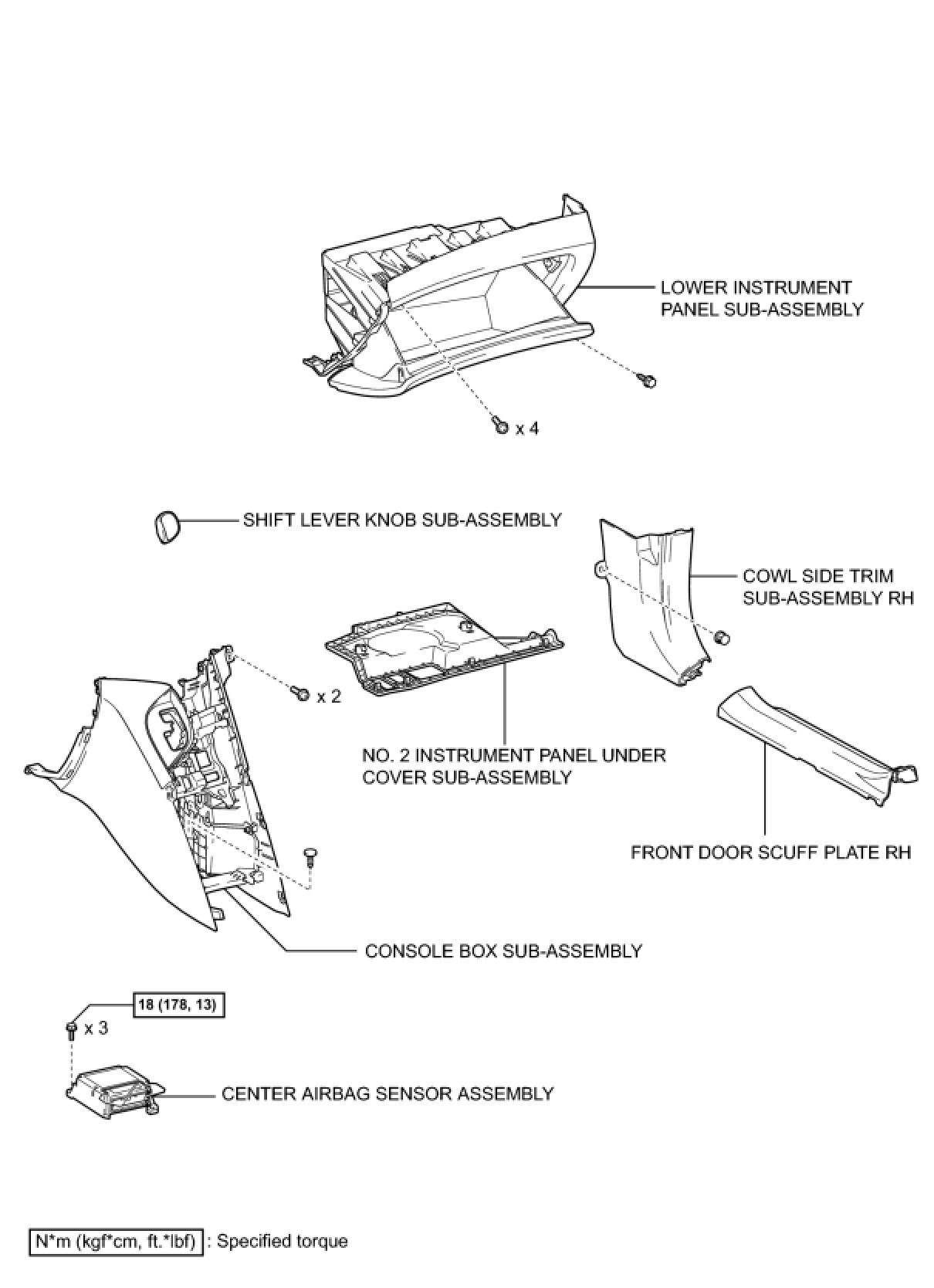 LOWER INSTRUMENT PANEL SUB-ASSEMBLY

x 4

SHIFT LEVER KNOB SUB-ASSEMBLY

COWL SIDE TRIM SUB-ASSEMBLY RH

x 2

NO. 2 INSTRUMENT PANEL UNDER COVER SUB-ASSEMBLY

FRONT DOOR SCUFF PLATE RH

CONSOLE BOX SUB-ASSEMBLY

18 (178, 13)

x 3

CENTER AIRBAG SENSOR ASSEMBLY

N*m (kgf*cm, ft.*lbf) : Specified torque