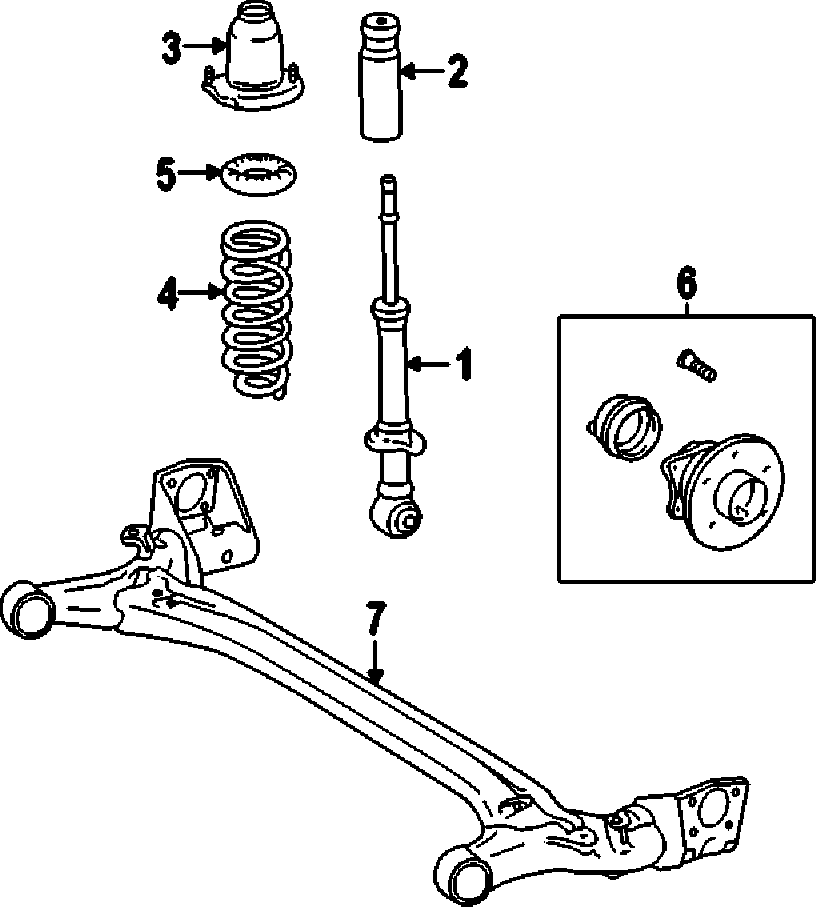 3
2
5
4
1
6
7