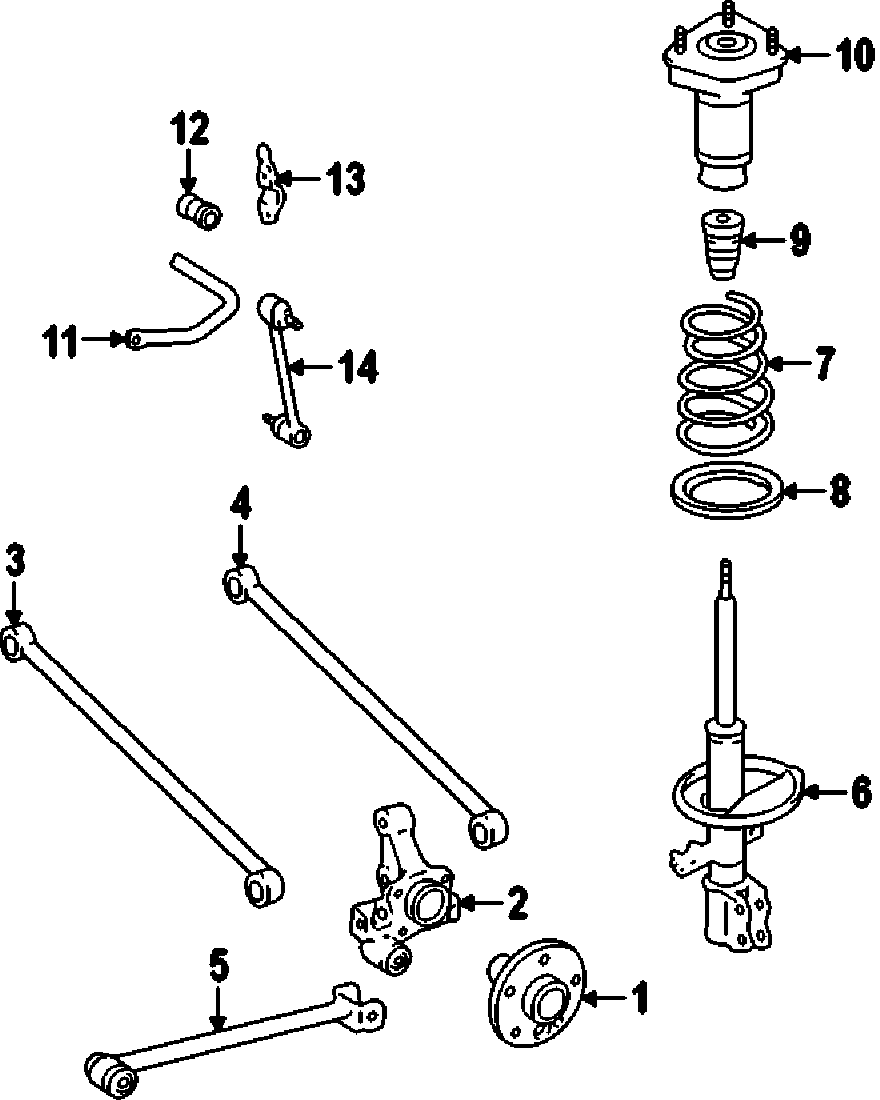 10
12
13
9
11
14
7
8
4
3
6
2
5
1