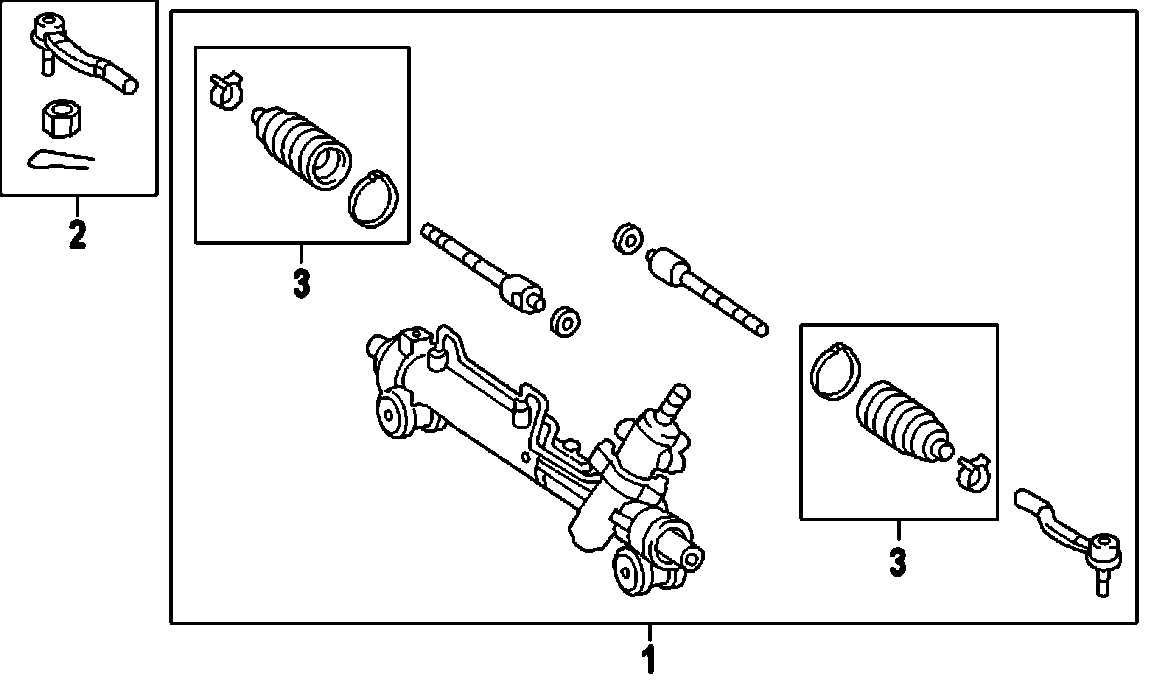 2

3

3

1