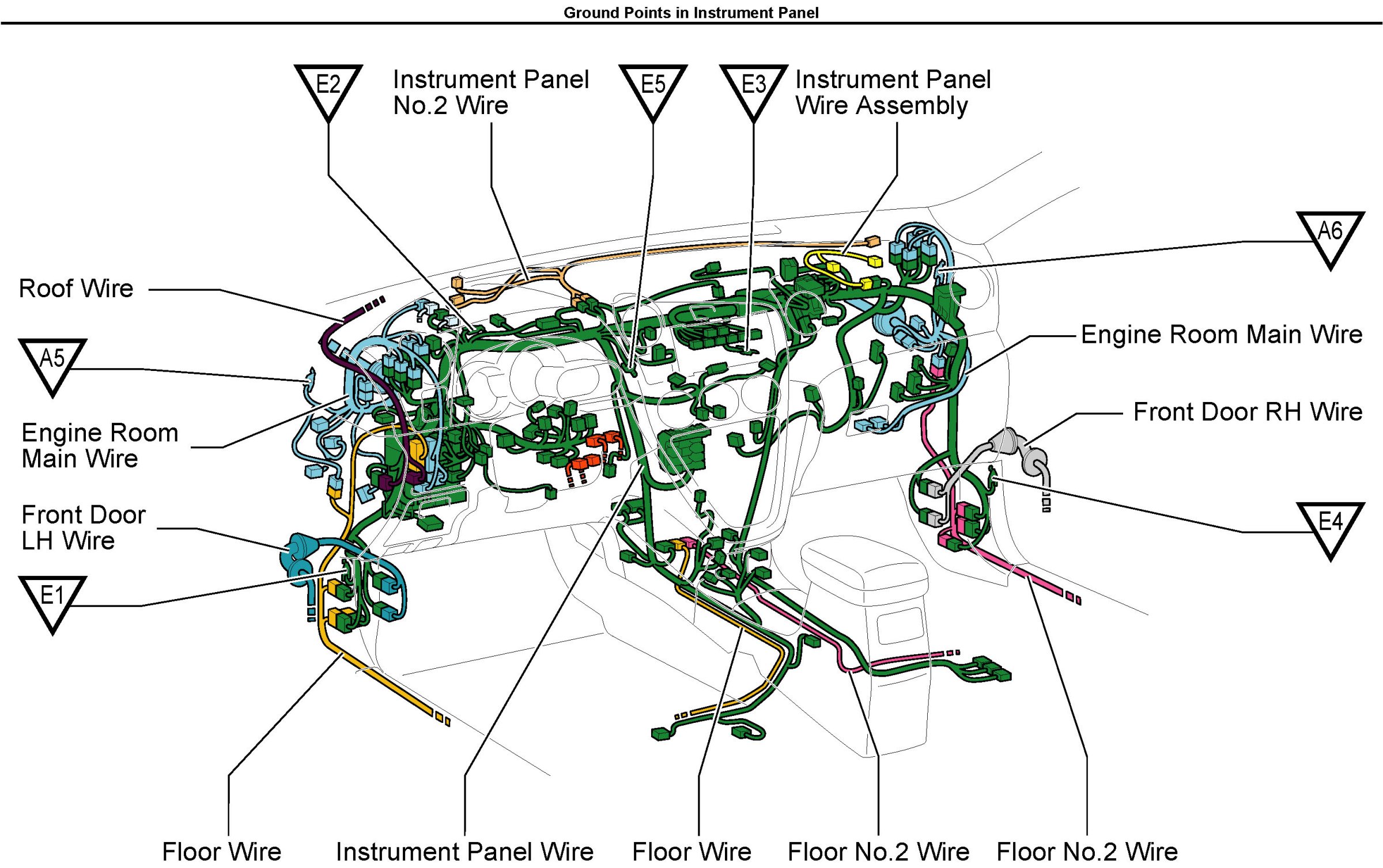 Ground Points in Instrument Panel

E2

Instrument Panel No.2 Wire

E5

E3

Instrument Panel Wire Assembly

A6

Roof Wire

A5

Engine Room Main Wire

Engine Room Main Wire

Front Door RH Wire

Front Door LH Wire

E4

E1

Floor Wire

Instrument Panel Wire

Floor Wire

Floor No.2 Wire

Floor No.2 Wire