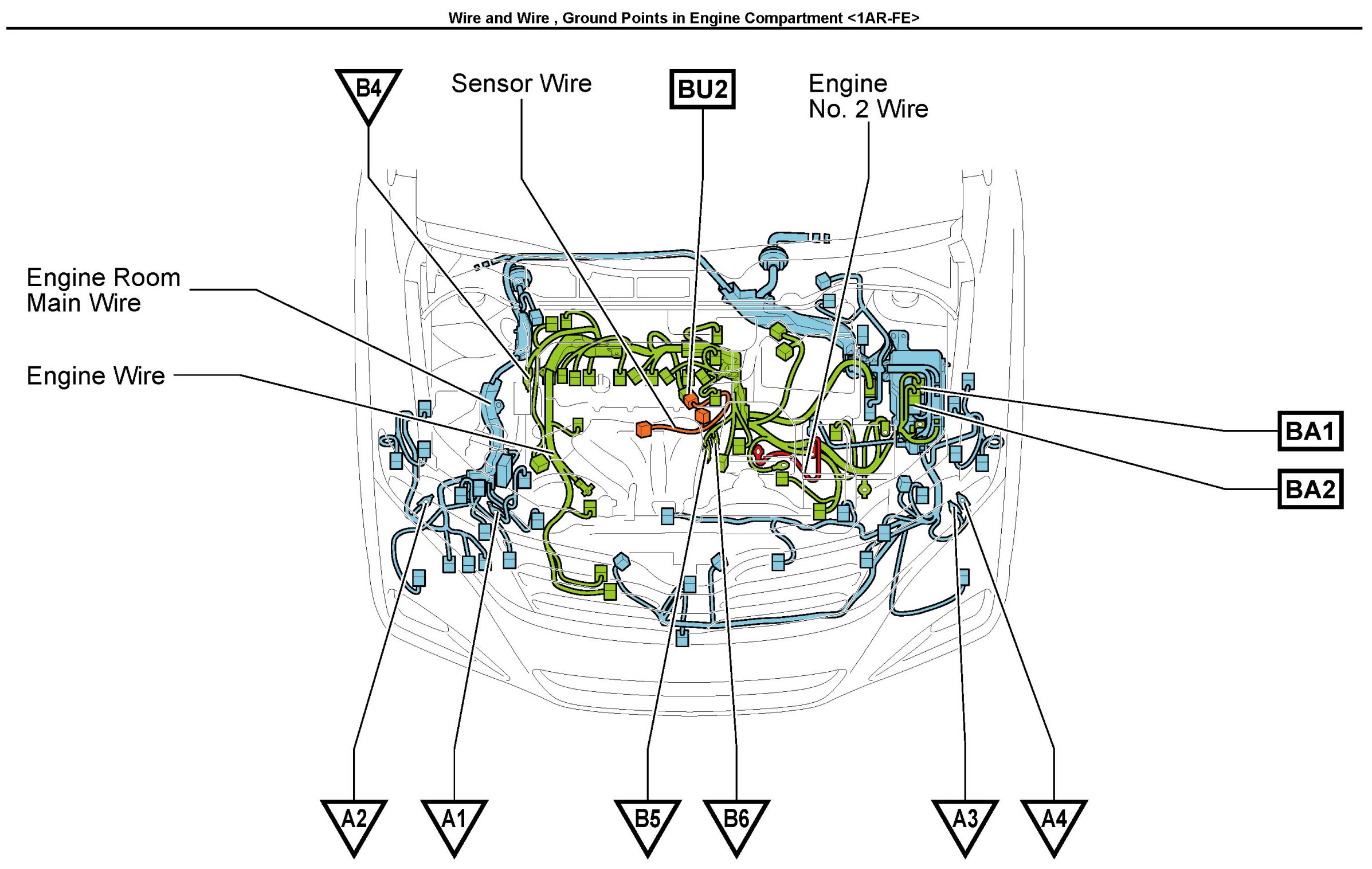 Wire and Wire , Ground Points in Engine Compartment <1AR-FE>

B4

Sensor Wire

BU2

Engine No. 2 Wire

Engine Room Main Wire

Engine Wire

BA1

BA2

A2

A1

B5

B6

A3

A4