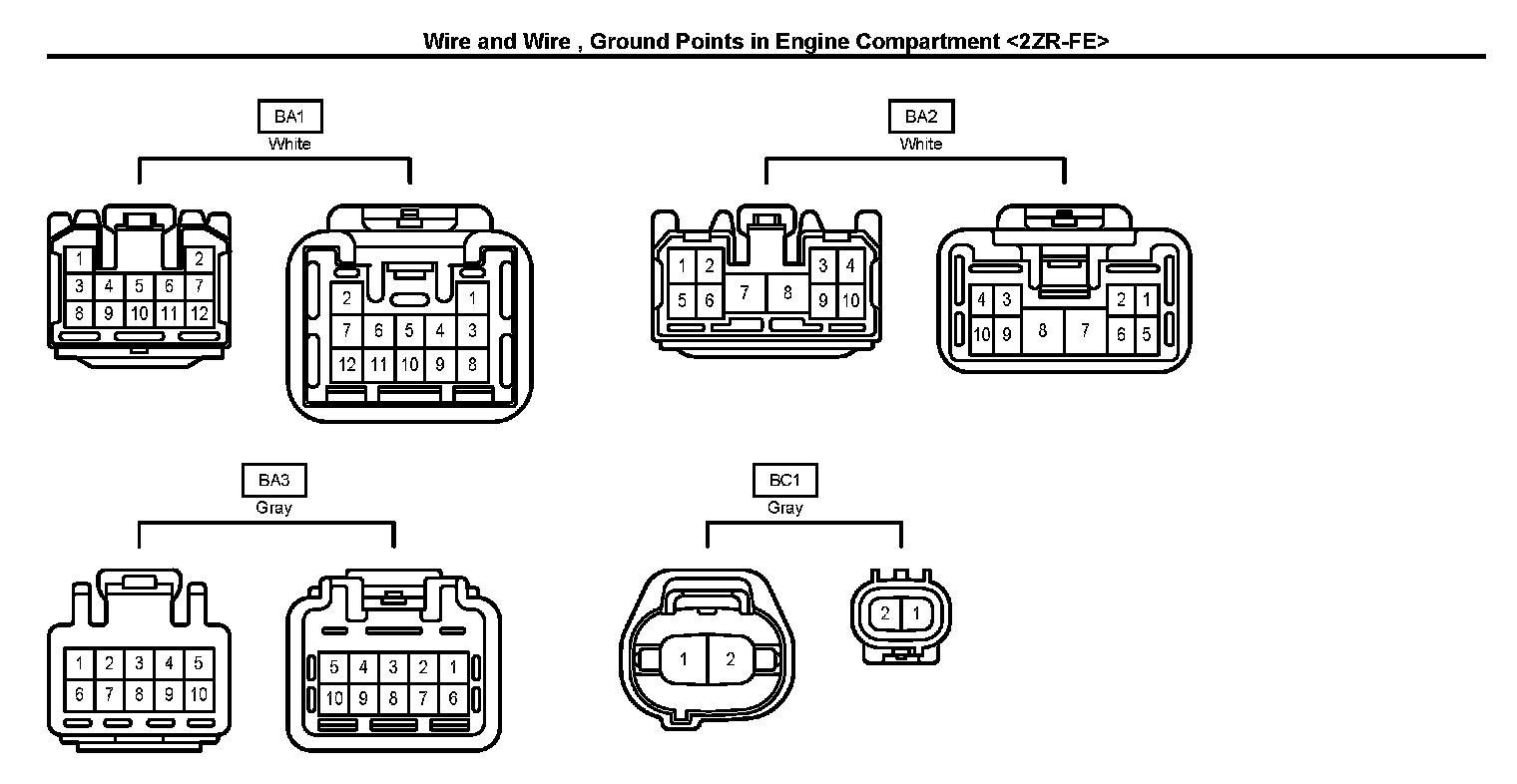 Wire and Wire , Ground Points in Engine Compartment <2ZR-FE>

BA1
White

1 2
3 4 5 6 7
8 9 10 11 12

2 1
7 6 5 4 3
12 11 10 9 8

BA2
White

1 2 3 4
5 6 7 8 9 10

4 3 2 1
10 9 8 7 6 5

BA3
Gray

1 2 3 4 5
6 7 8 9 10

5 4 3 2 1
10 9 8 7 6

BC1
Gray

1 2

2 1