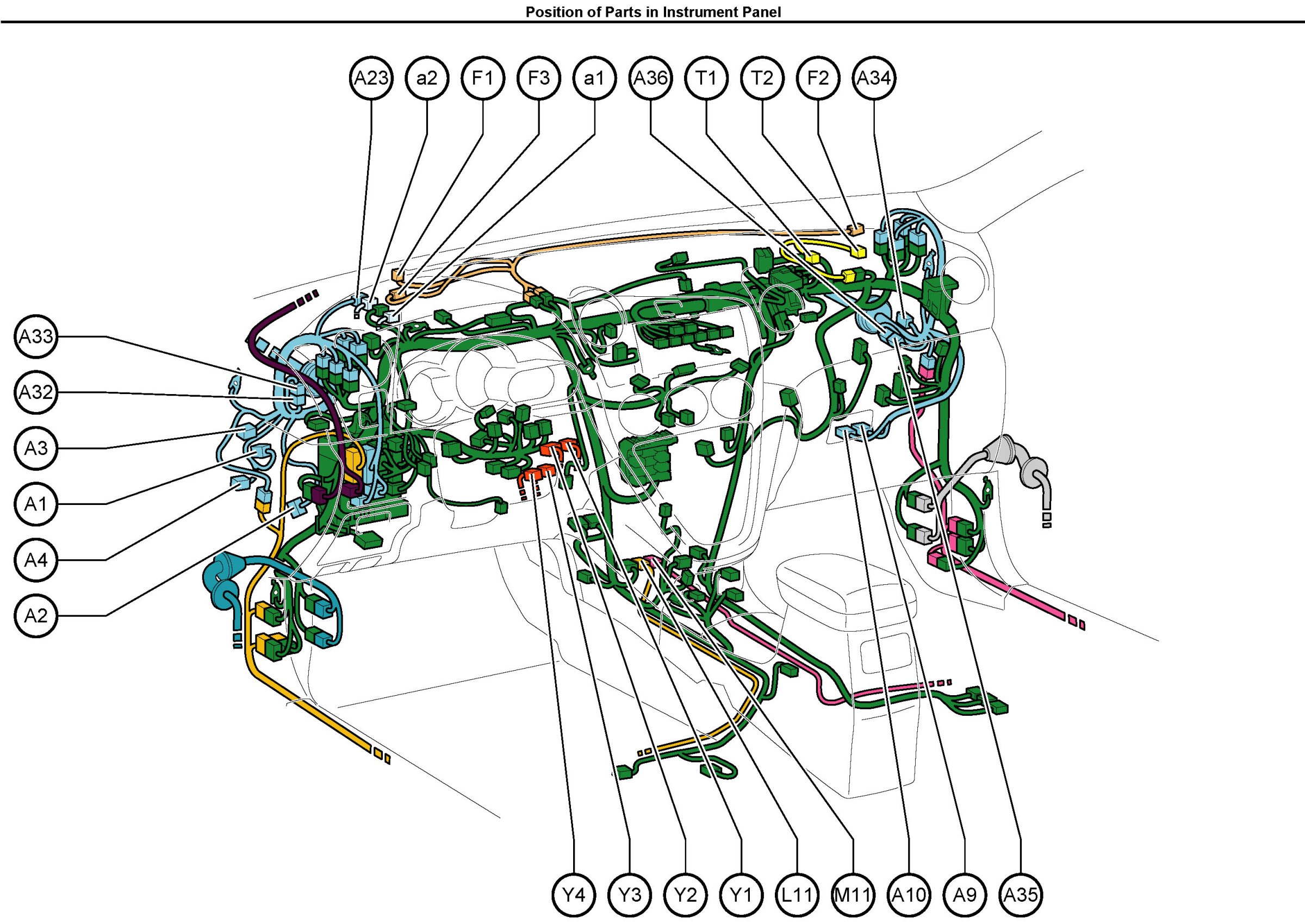 Position of Parts in Instrument Panel

A23 a2 F1 F3 a1 A36 T1 T2 F2 A34

A33
A32
A3
A1
A4
A2

Y4 Y3 Y2 Y1 L11 M11 A10 A9 A35