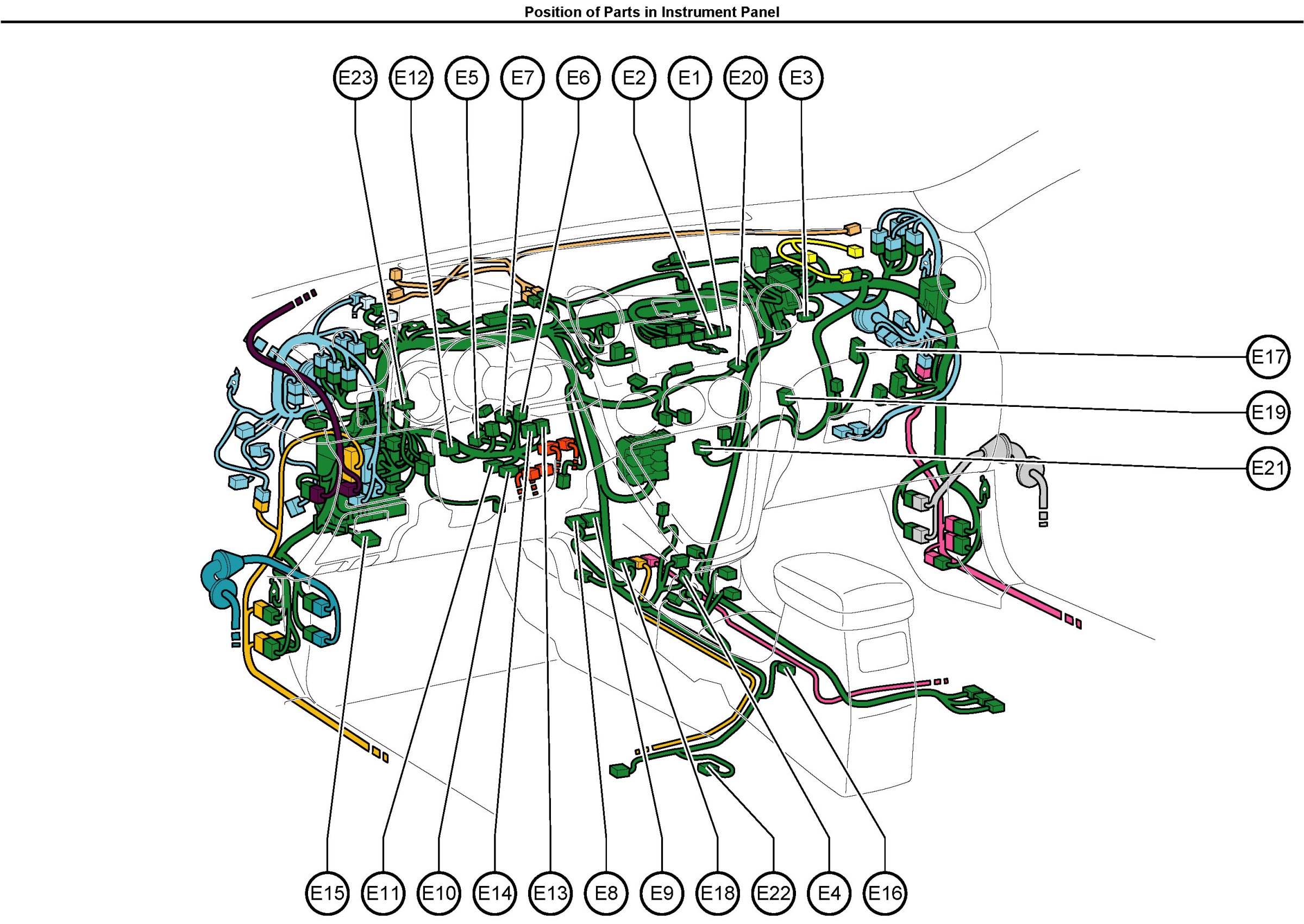 Position of Parts in Instrument Panel

E23 E12 E5 E7 E6 E2 E1 E20 E3

E17

E19

E21

E15 E11 E10 E14 E13 E8 E9 E18 E22 E4 E16