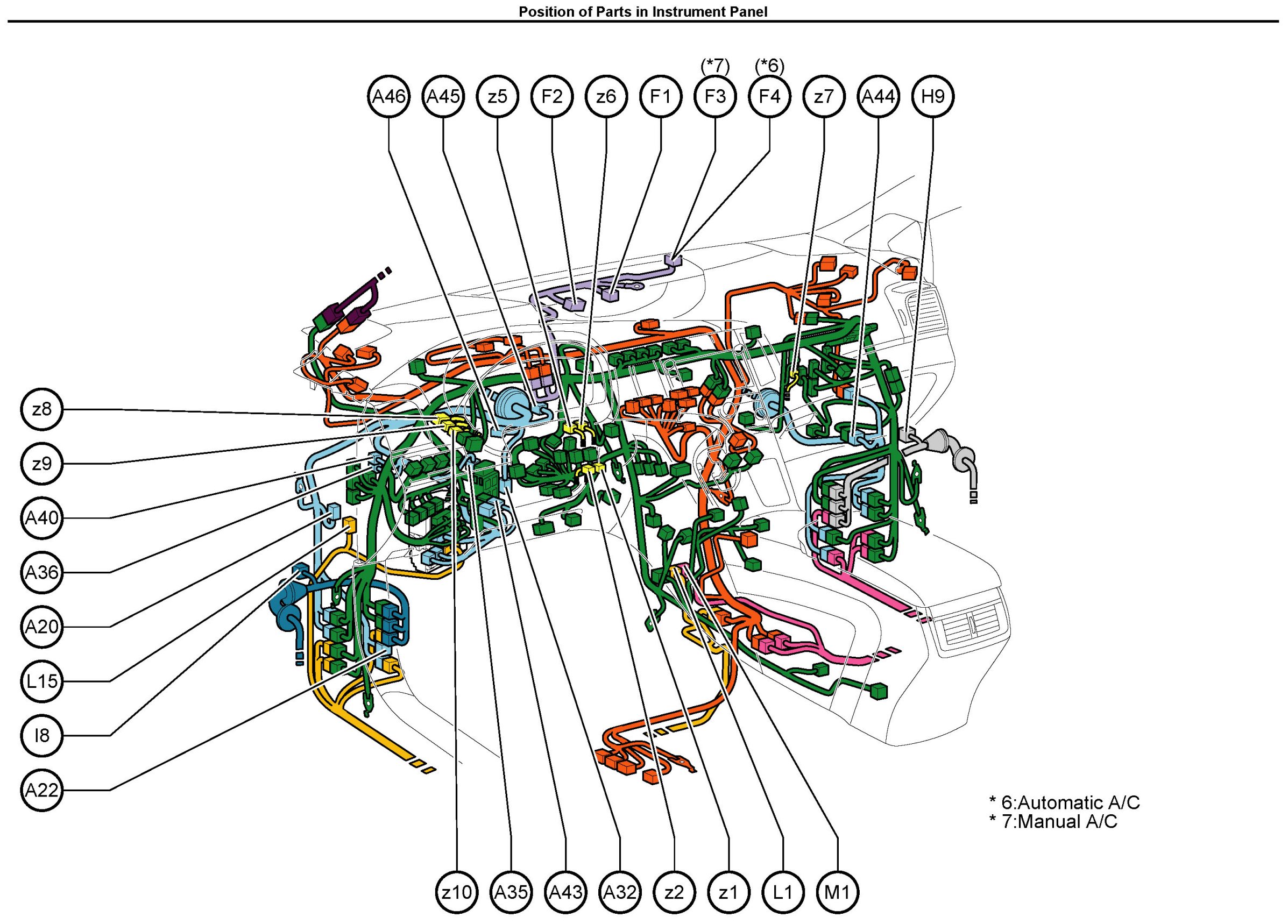 Position of Parts in Instrument Panel

(*7) (*6)

A46 A45 z5 F2 z6 F1 F3 F4 z7 A44 H9

z8

z9

A40

A36

A20

L15

I8

A22

z10 A35 A43 A32 z2 z1 L1 M1

* 6:Automatic A/C
* 7:Manual A/C