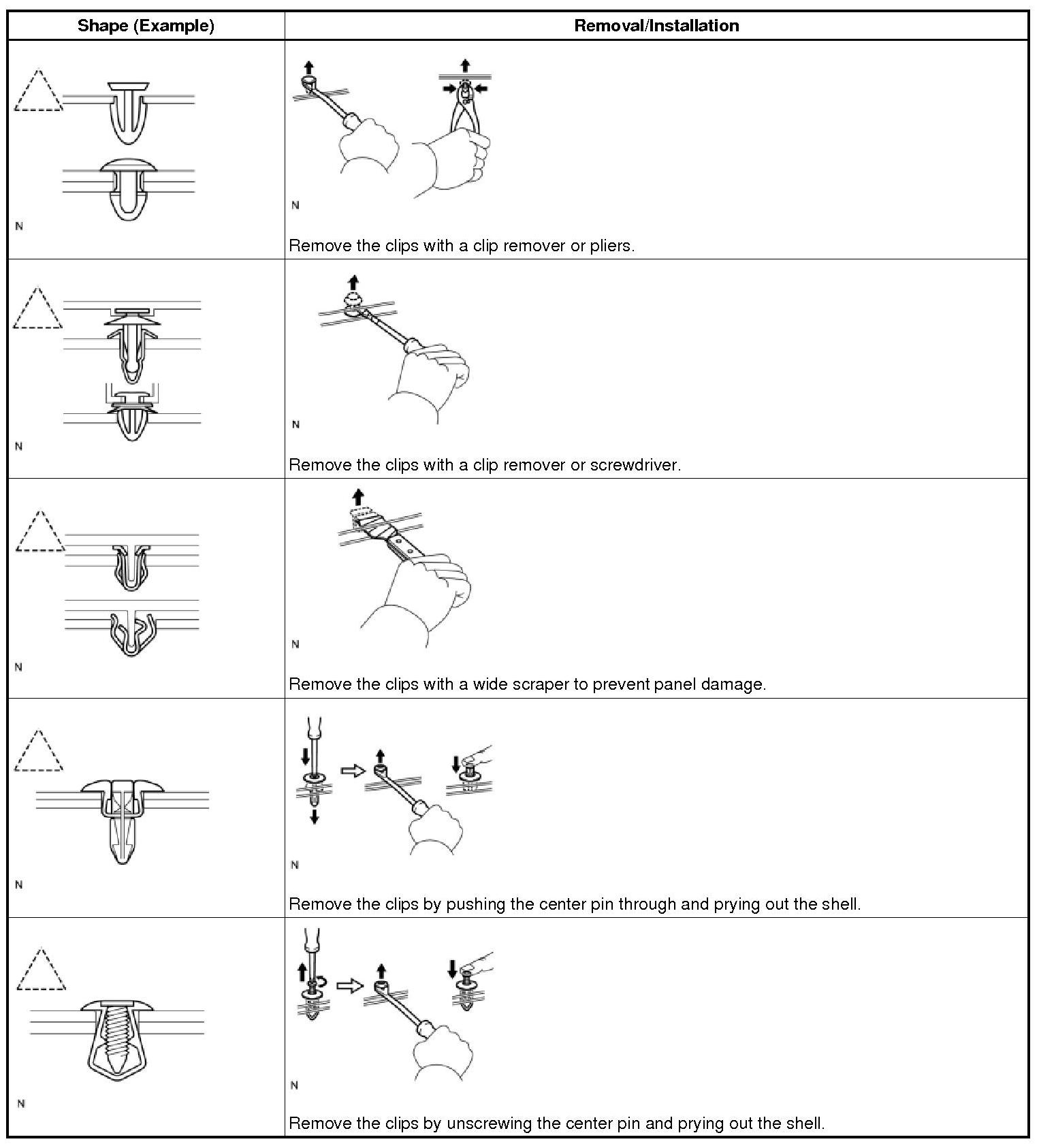 | Shape (Example) | Removal/Installation |
|---|---|
| N | N Remove the clips with a clip remover or pliers. |
| N | N Remove the clips with a clip remover or screwdriver. |
| N | N Remove the clips with a wide scraper to prevent panel damage. |
| N | N Remove the clips by pushing the center pin through and prying out the shell. |
| N | N Remove the clips by unscrewing the center pin and prying out the shell. |