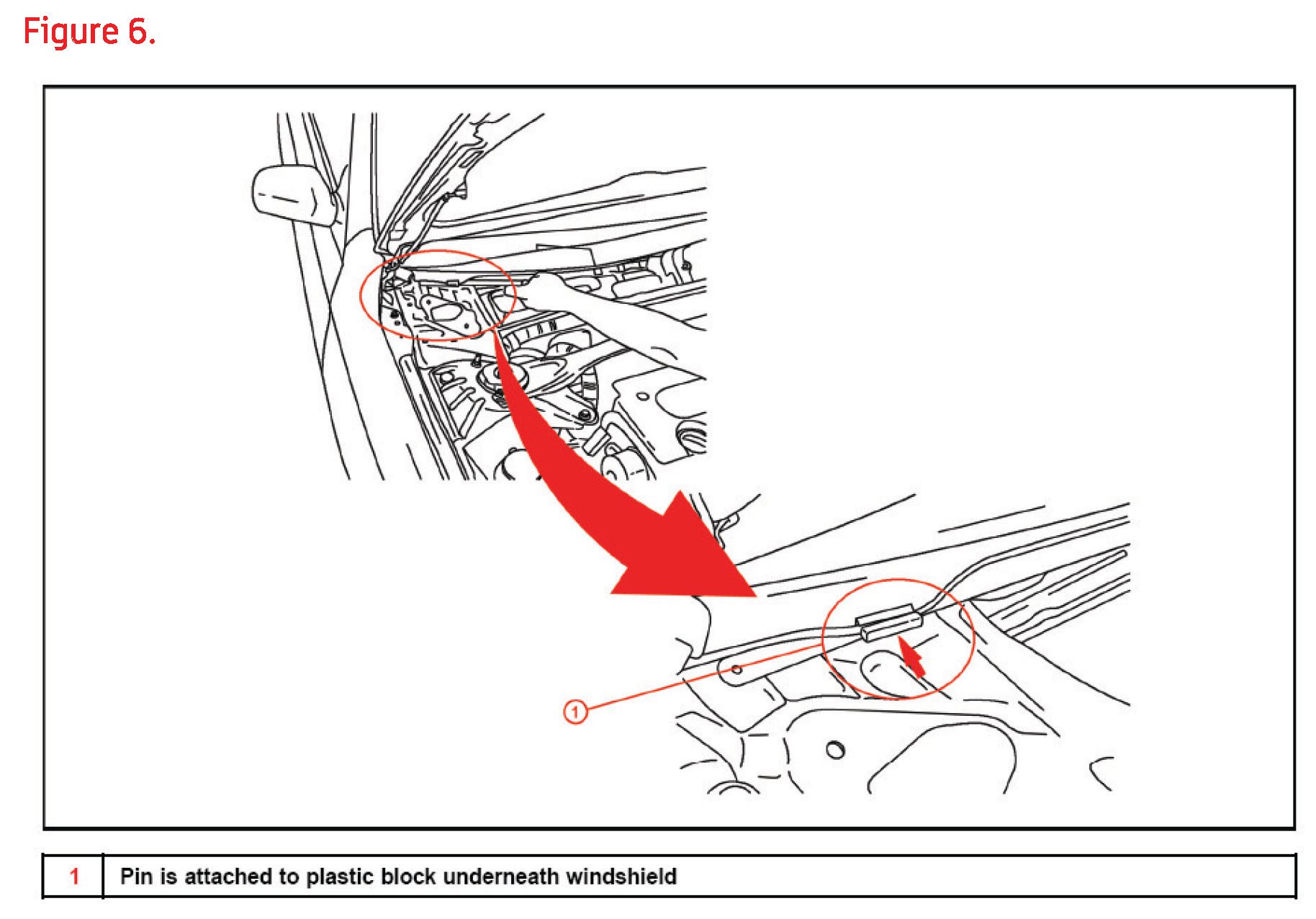 Figure 6.

1

| 1 | Pin is attached to plastic block underneath windshield |
|---|---|