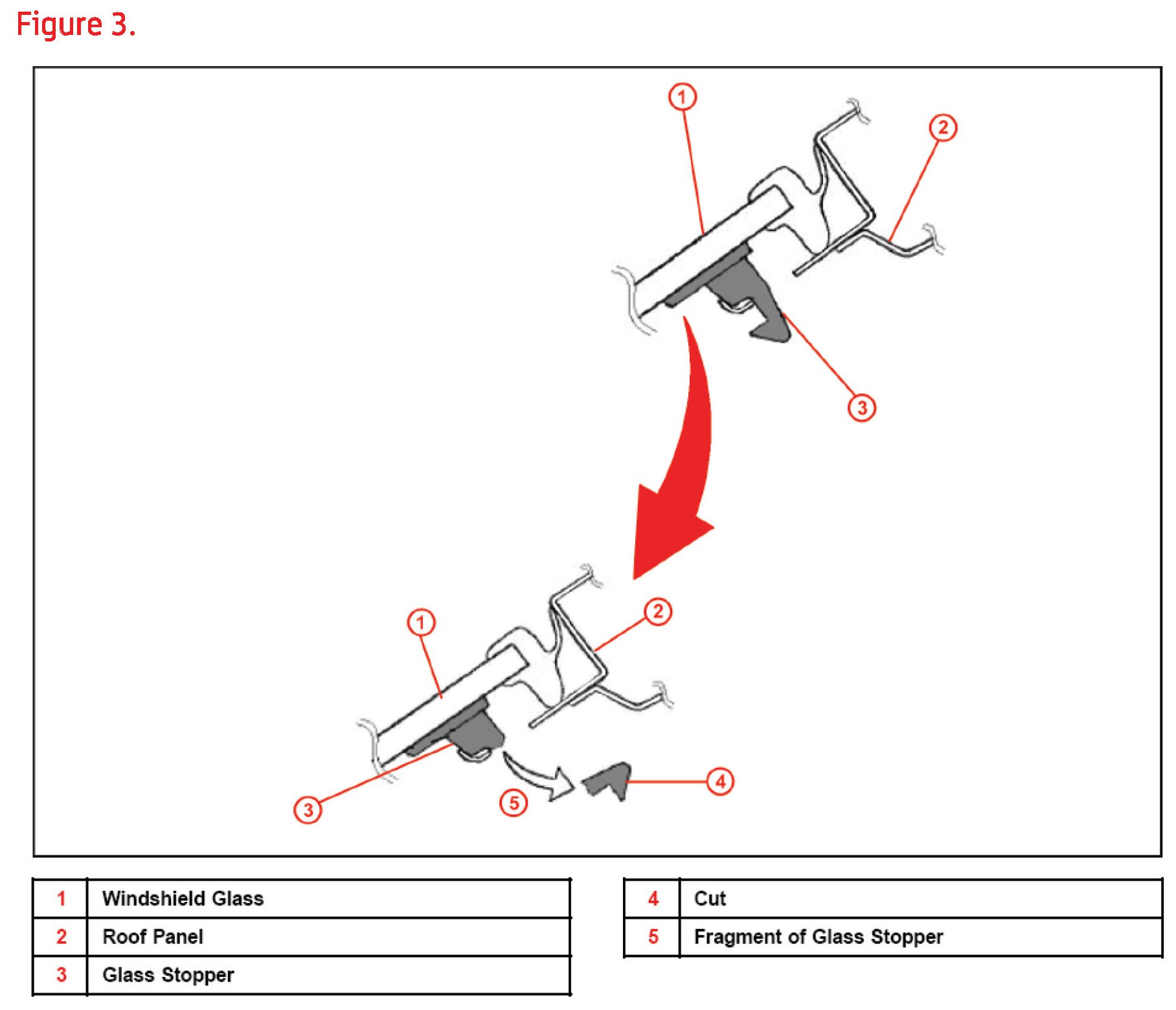 Figure 3.

1
2
3
1
2
3
5
4

| 1 | Windshield Glass |
|---|---|
| 2 | Roof Panel |
| 3 | Glass Stopper |

| 4 | Cut |
|---|---|
| 5 | Fragment of Glass Stopper |