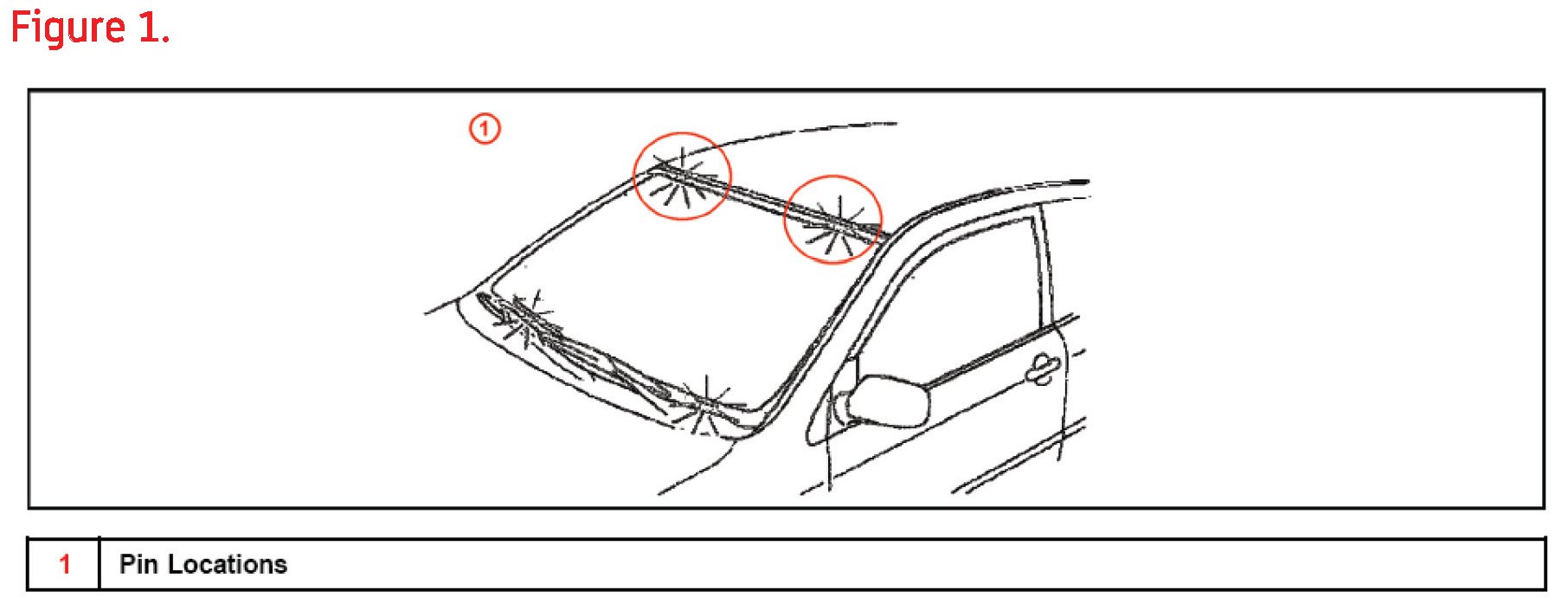 Figure 1.

1

| 1 | Pin Locations |
|---|---|