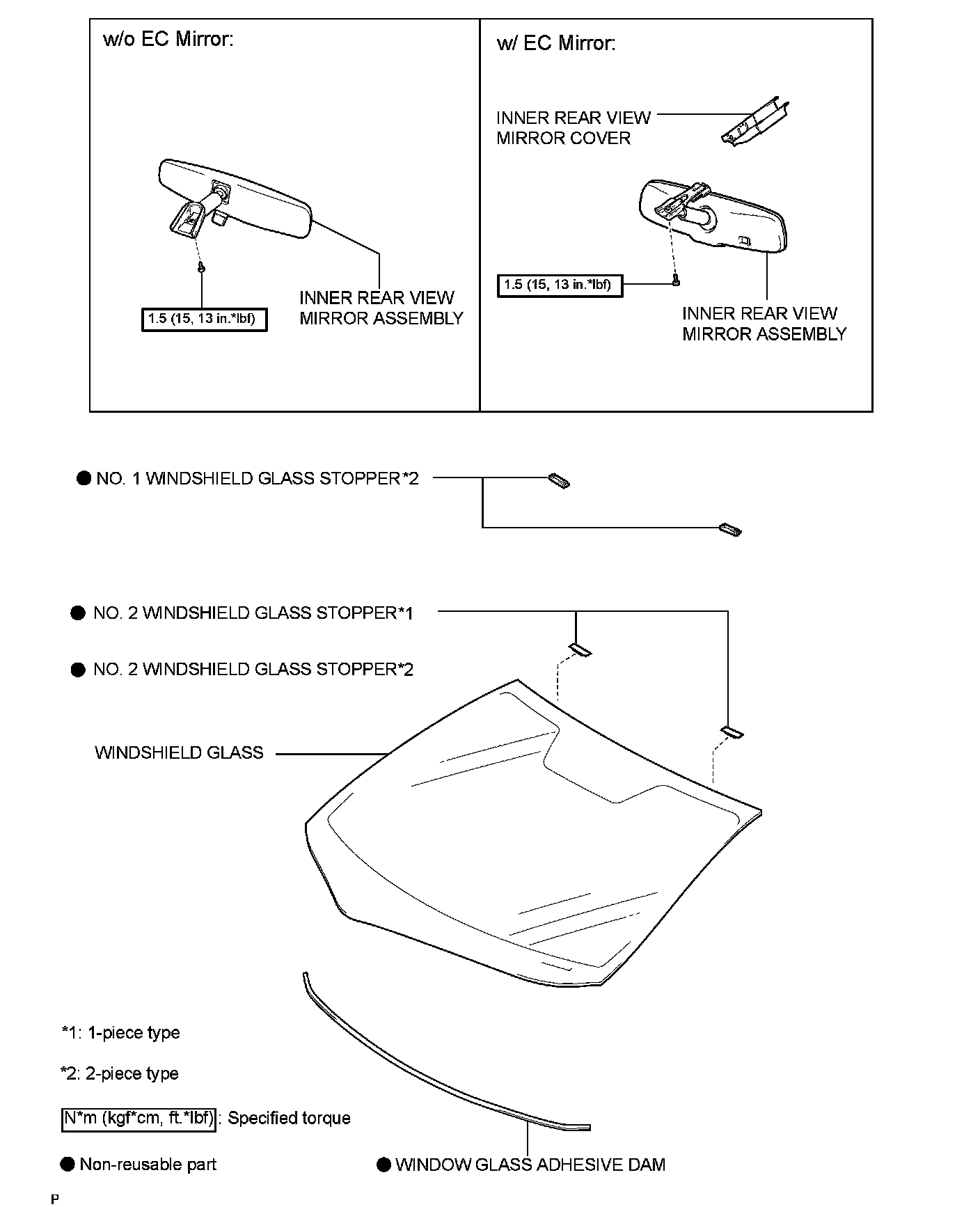 w/o EC Mirror:

1.5 (15, 13 in.*lbf)

INNER REAR VIEW MIRROR ASSEMBLY

w/ EC Mirror:

INNER REAR VIEW MIRROR COVER

1.5 (15, 13 in.*lbf)

INNER REAR VIEW MIRROR ASSEMBLY

● NO. 1 WINDSHIELD GLASS STOPPER*2

● NO. 2 WINDSHIELD GLASS STOPPER*1

● NO. 2 WINDSHIELD GLASS STOPPER*2

WINDSHIELD GLASS

*1: 1-piece type

*2: 2-piece type

N*m (kgf*cm, ft.*lbf) : Specified torque

● Non-reusable part

● WINDOW GLASS ADHESIVE DAM

P