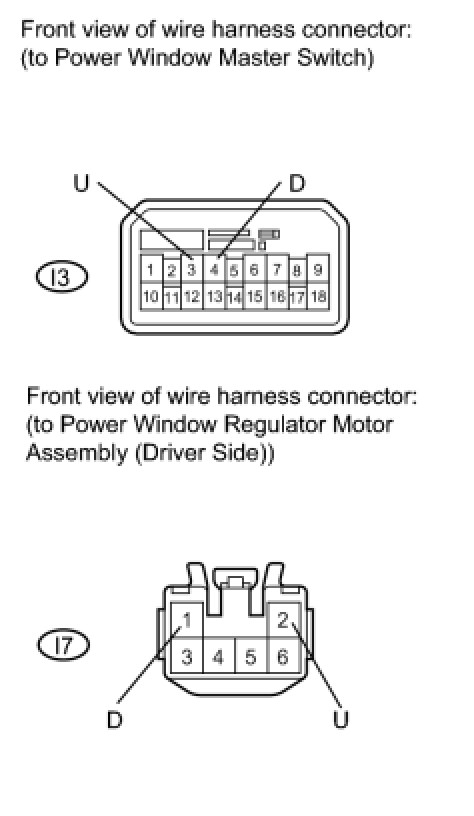 Front view of wire harness connector:
(to Power Window Master Switch)

U
D

I3

1 2 3 4 5 6 7 8 9
10 11 12 13 14 15 16 17 18

Front view of wire harness connector:
(to Power Window Regulator Motor Assembly (Driver Side))

I7

1 2
3 4 5 6

D
U