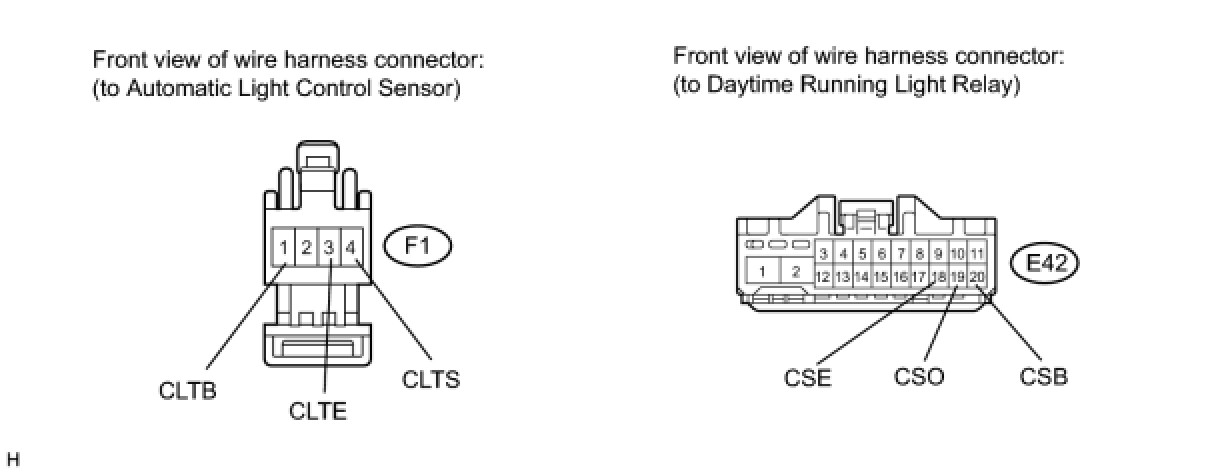 Front view of wire harness connector:
(to Automatic Light Control Sensor)

1 2 3 4

F1

CLTB
CLTE
CLTS

Front view of wire harness connector:
(to Daytime Running Light Relay)

1 2 3 4 5 6 7 8 9 10 11
12 13 14 15 16 17 18 19 20

E42

CSE
CSO
CSB

H