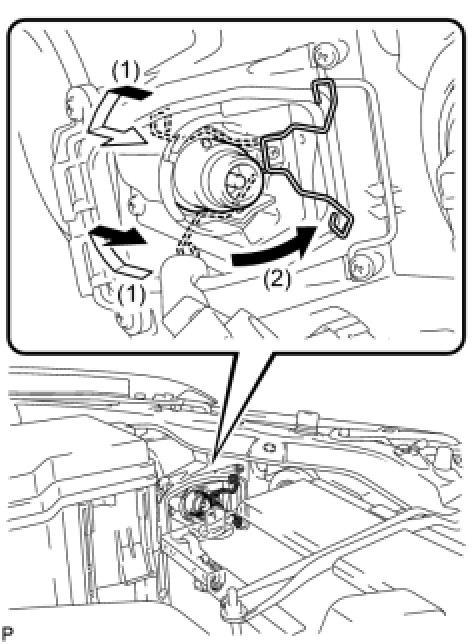 (1)
(1)
(2)
P