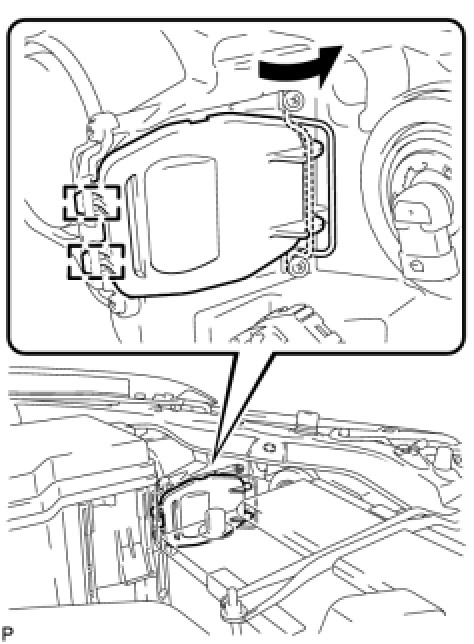 P