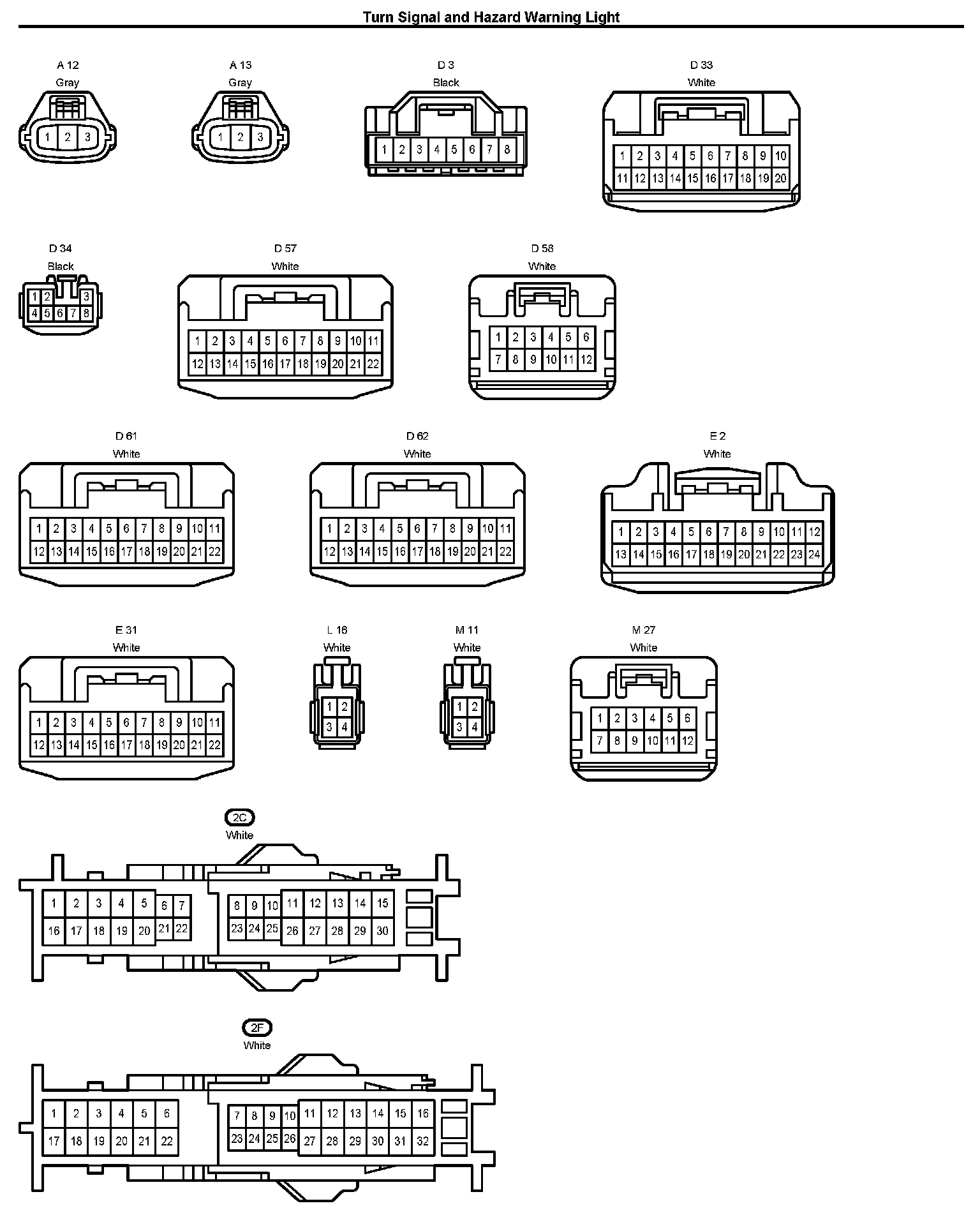 Turn Signal and Hazard Warning Light

A 12
Gray
1 2 3

A 13
Gray
1 2 3

D 3
Black
1 2 3 4 5 6 7 8

D 33
White
1 2 3 4 5 6 7 8 9 10
11 12 13 14 15 16 17 18 19 20

D 34
Black
1 2 3
4 5 6 7 8

D 57
White
1 2 3 4 5 6 7 8 9 10 11
12 13 14 15 16 17 18 19 20 21 22

D 58
White
1 2 3 4 5 6
7 8 9 10 11 12

D 61
White
1 2 3 4 5 6 7 8 9 10 11
12 13 14 15 16 17 18 19 20 21 22

D 62
White
1 2 3 4 5 6 7 8 9 10 11
12 13 14 15 16 17 18 19 20 21 22

E 2
White
1 2 3 4 5 6 7 8 9 10 11 12
13 14 15 16 17 18 19 20 21 22 23 24

E 31
White
1 2 3 4 5 6 7 8 9 10 11
12 13 14 15 16 17 18 19 20 21 22

L 16
White
1 2
3 4

M 11
White
1 2
3 4

M 27
White
1 2 3 4 5 6
7 8 9 10 11 12

2C
White
1 2 3 4 5 6 7 8 9 10 11 12 13 14 15
16 17 18 19 20 21 22 23 24 25 26 27 28 29 30

2F
White
1 2 3 4 5 6 7 8 9 10 11 12 13 14 15 16
17 18 19 20 21 22 23 24 25 26 27 28 29 30 31 32