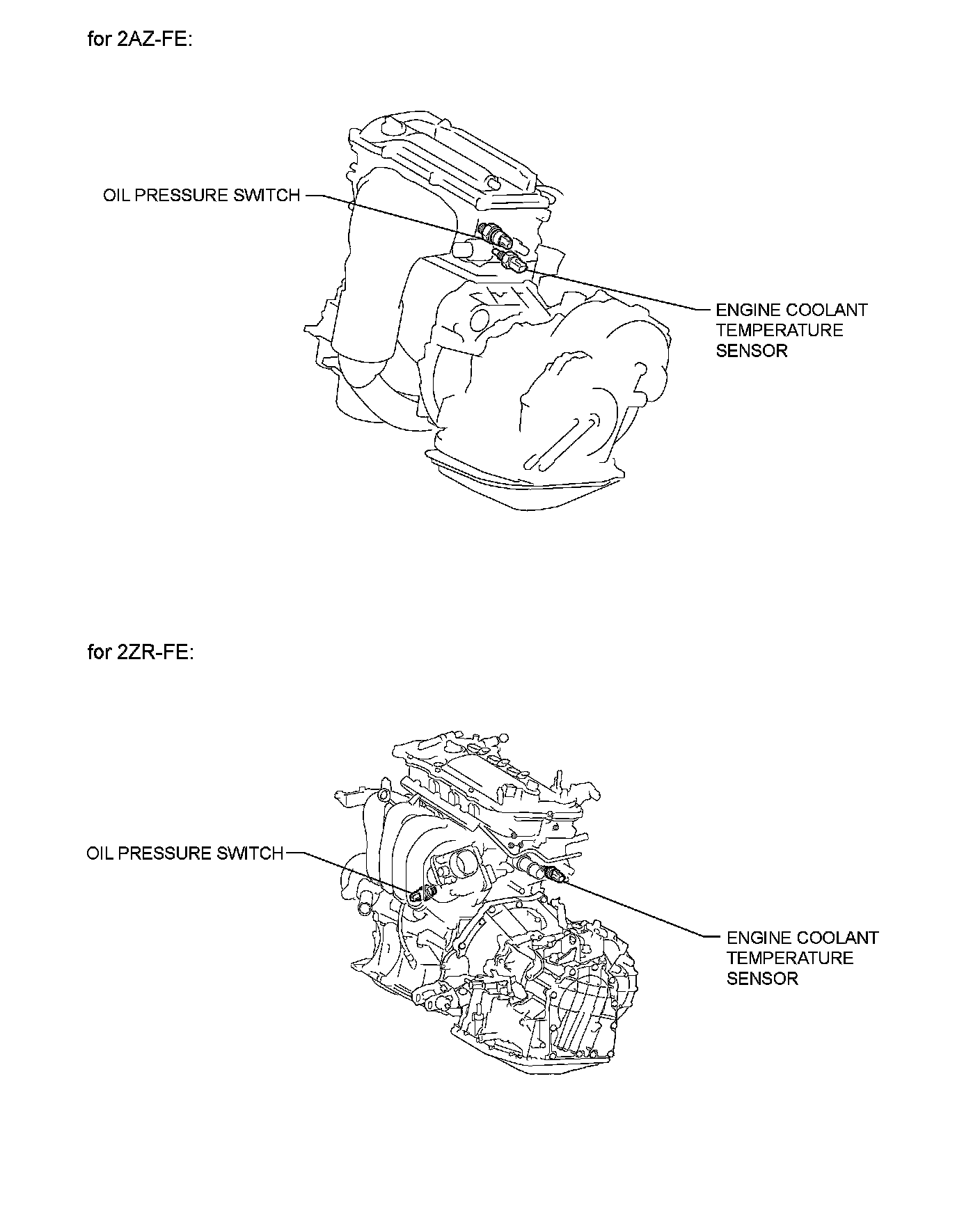 for 2AZ-FE:

OIL PRESSURE SWITCH

ENGINE COOLANT TEMPERATURE SENSOR

for 2ZR-FE:

OIL PRESSURE SWITCH

ENGINE COOLANT TEMPERATURE SENSOR