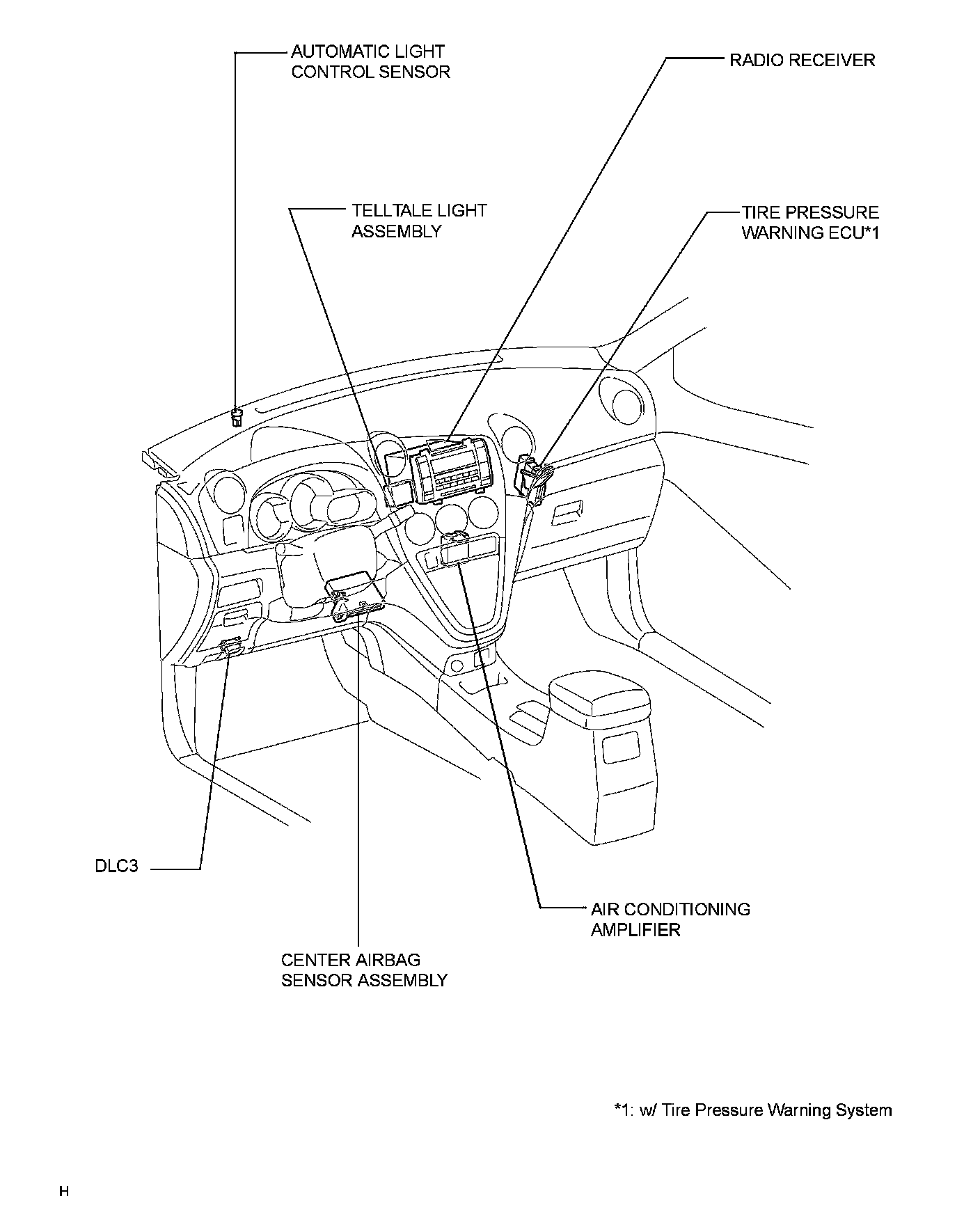 AUTOMATIC LIGHT CONTROL SENSOR

RADIO RECEIVER

TELLTALE LIGHT ASSEMBLY

TIRE PRESSURE WARNING ECU*1

DLC3

AIR CONDITIONING AMPLIFIER

CENTER AIRBAG SENSOR ASSEMBLY

*1: w/ Tire Pressure Warning System

H