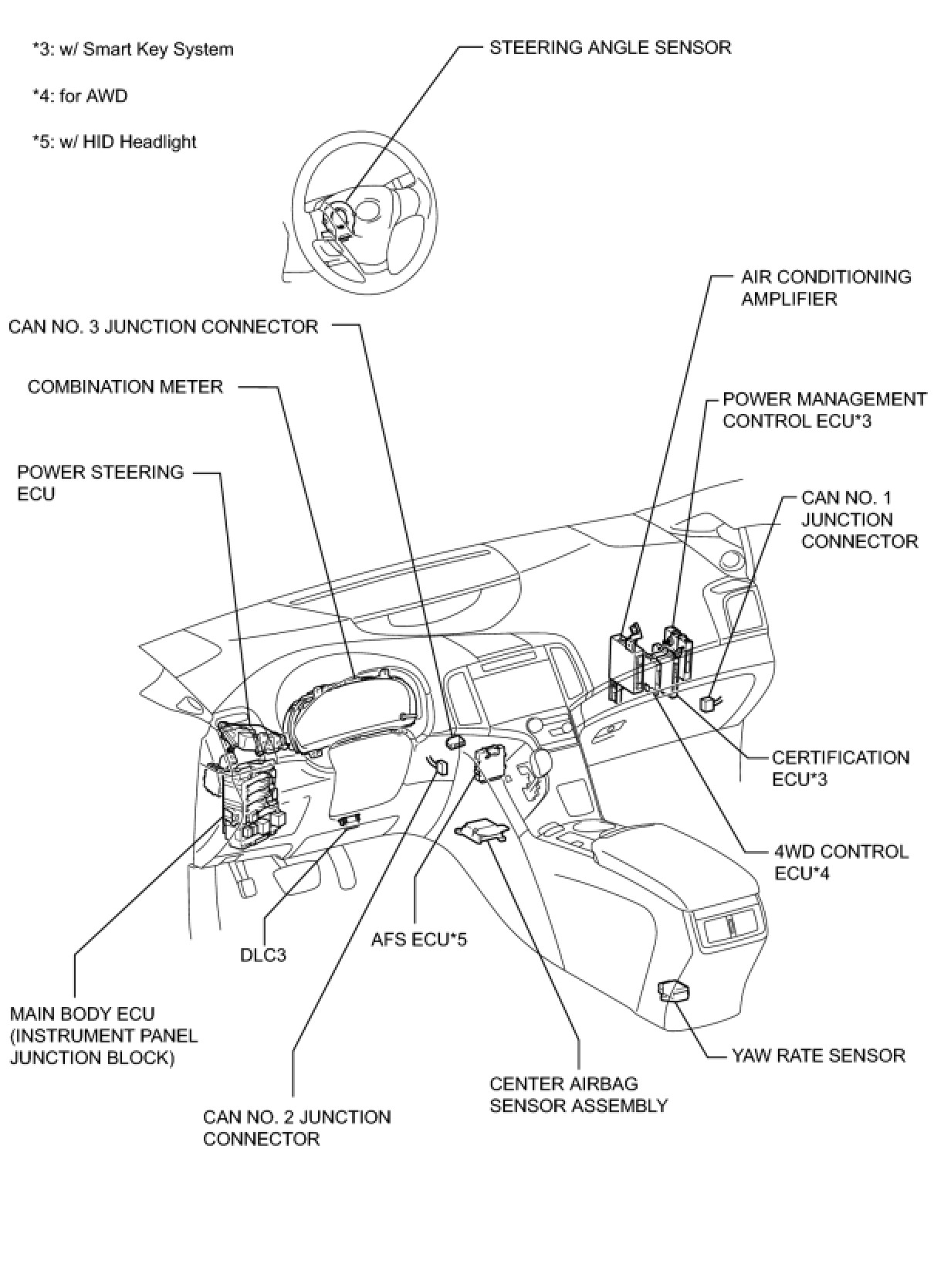 *3: w/ Smart Key System

*4: for AWD

*5: w/ HID Headlight

STEERING ANGLE SENSOR

AIR CONDITIONING AMPLIFIER

CAN NO. 3 JUNCTION CONNECTOR

COMBINATION METER

POWER MANAGEMENT CONTROL ECU*3

POWER STEERING ECU

CAN NO. 1 JUNCTION CONNECTOR

CERTIFICATION ECU*3

4WD CONTROL ECU*4

AFS ECU*5

DLC3

MAIN BODY ECU (INSTRUMENT PANEL JUNCTION BLOCK)

YAW RATE SENSOR

CENTER AIRBAG SENSOR ASSEMBLY

CAN NO. 2 JUNCTION CONNECTOR