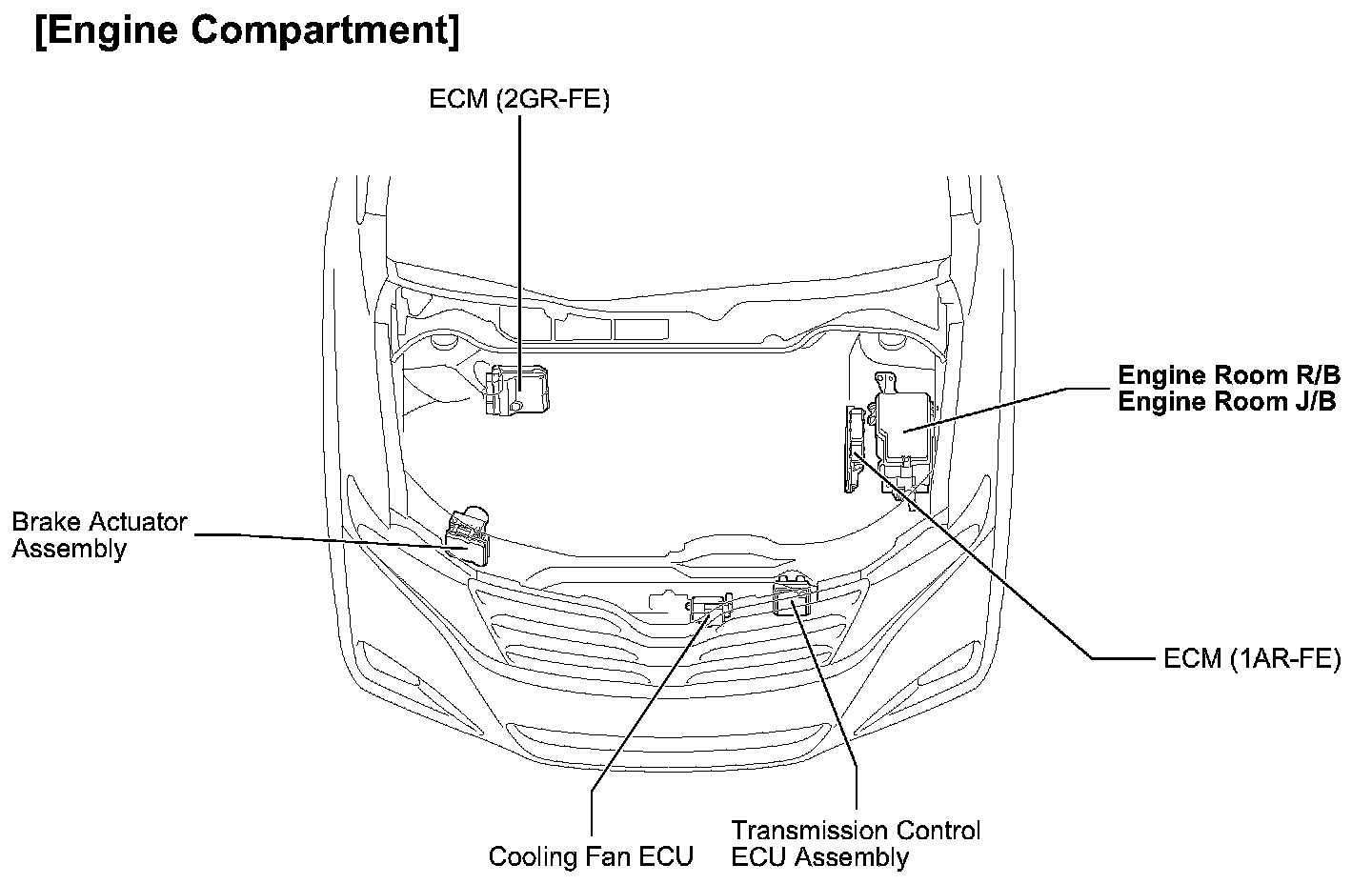 [Engine Compartment]

ECM (2GR-FE)

Engine Room R/B
Engine Room J/B

Brake Actuator
Assembly

ECM (1AR-FE)

Cooling Fan ECU

Transmission Control
ECU Assembly