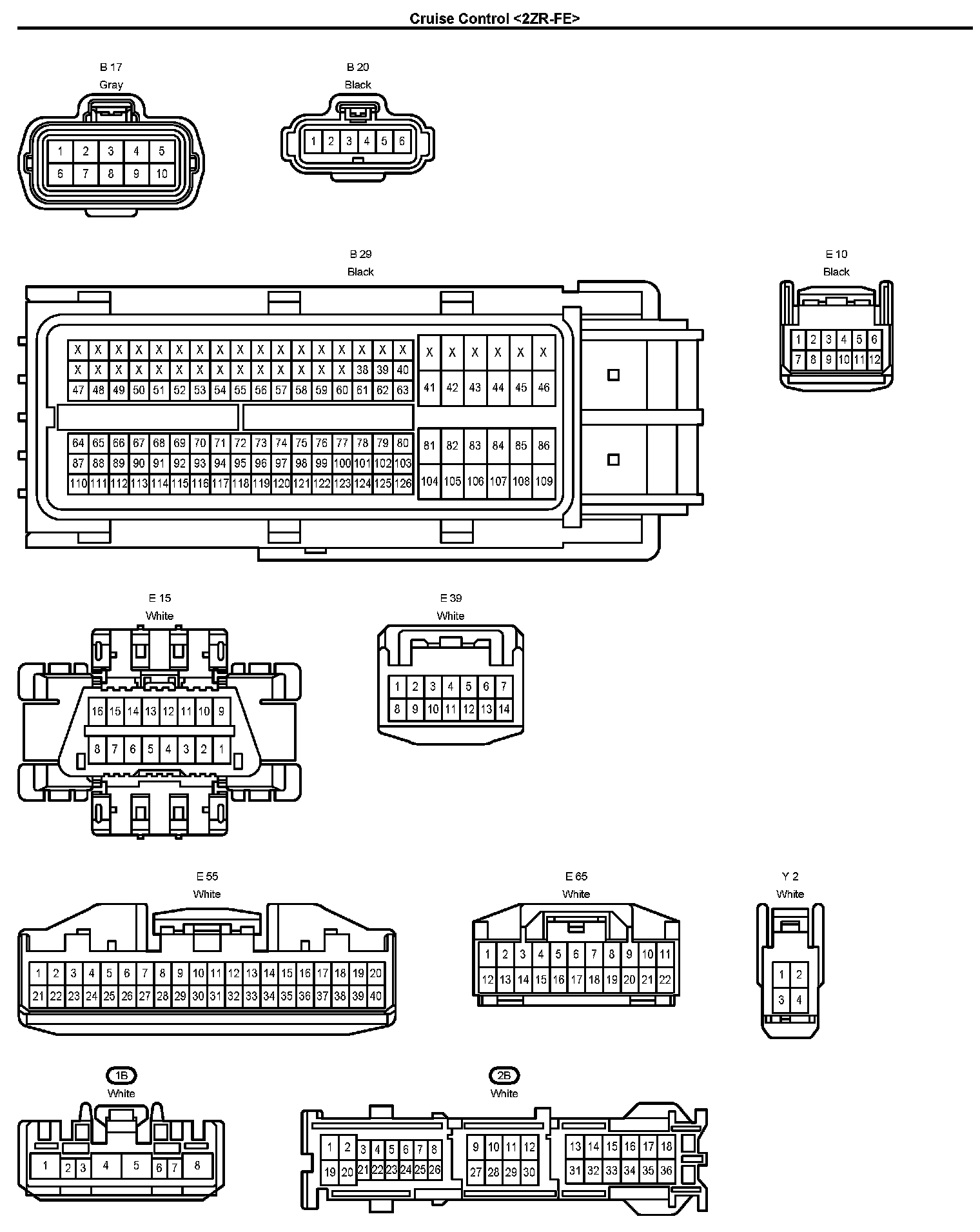 Cruise Control <2ZR-FE>

B 17
Gray

1 2 3 4 5
6 7 8 9 10

B 20
Black

1 2 3 4 5 6

B 29
Black

X X X X X X X X X X X X X X X X X
X X X X X X X X X X X X X X 38 39 40
47 48 49 50 51 52 53 54 55 56 57 58 59 60 61 62 63
X X X X X X
41 42 43 44 45 46
64 65 66 67 68 69 70 71 72 73 74 75 76 77 78 79 80
87 88 89 90 91 92 93 94 95 96 97 98 99 100 101 102 103
110 111 112 113 114 115 116 117 118 119 120 121 122 123 124 125 126
81 82 83 84 85 86
104 105 106 107 108 109

E 10
Black

1 2 3 4 5 6
7 8 9 10 11 12

E 15
White

16 15 14 13 12 11 10 9
8 7 6 5 4 3 2 1

E 39
White

1 2 3 4 5 6 7
8 9 10 11 12 13 14

E 55
White

1 2 3 4 5 6 7 8 9 10 11 12 13 14 15 16 17 18 19 20
21 22 23 24 25 26 27 28 29 30 31 32 33 34 35 36 37 38 39 40

E 65
White

1 2 3 4 5 6 7 8 9 10 11
12 13 14 15 16 17 18 19 20 21 22

Y 2
White

1 2
3 4

1B
White

1 2 3 4 5 6 7 8

2B
White

1 2 3 4 5 6 7 8
19 20 21 22 23 24 25 26
9 10 11 12
27 28 29 30
13 14 15 16 17 18
31 32 33 34 35 36