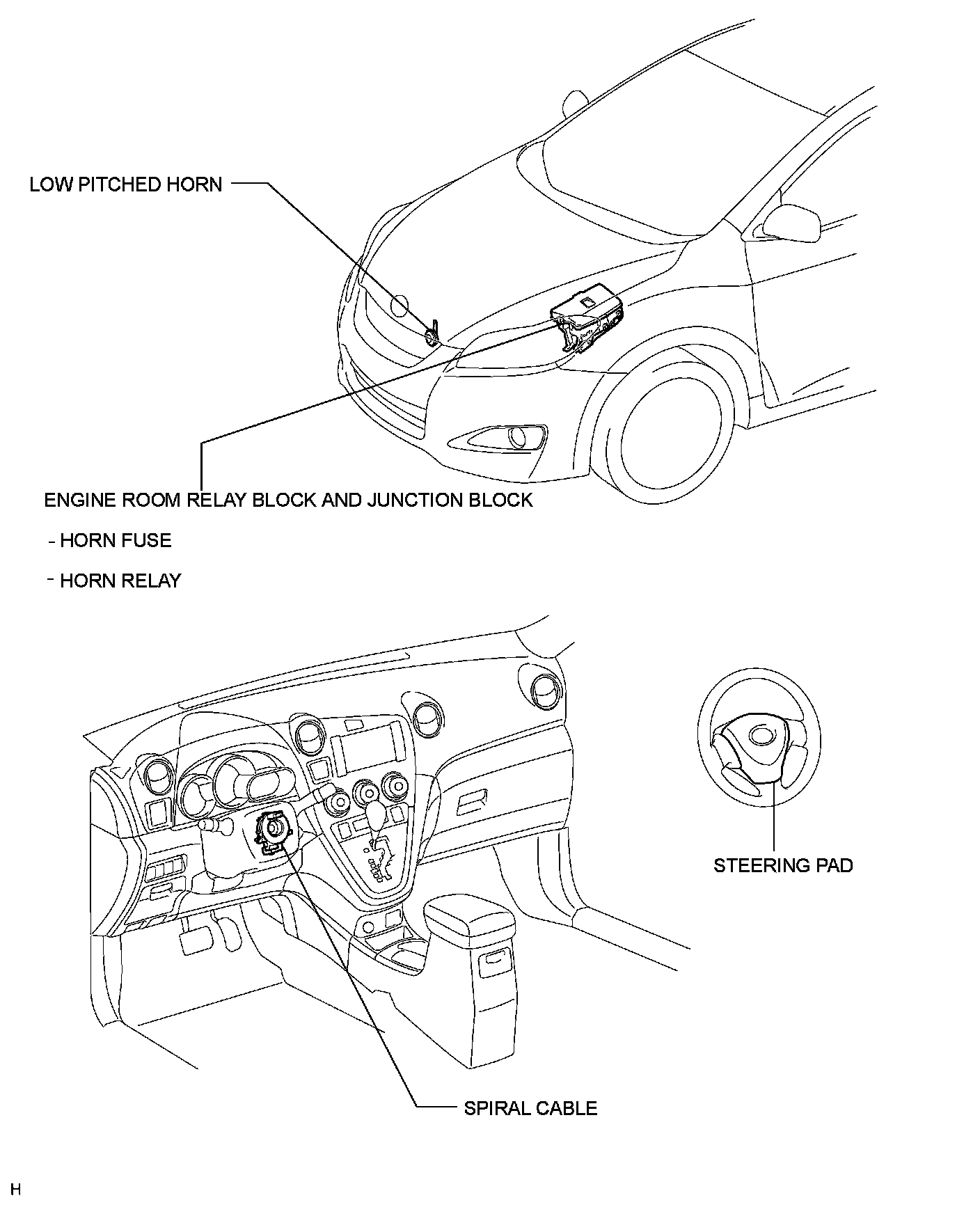 LOW PITCHED HORN

ENGINE ROOM RELAY BLOCK AND JUNCTION BLOCK

- HORN FUSE

- HORN RELAY

STEERING PAD

SPIRAL CABLE

H