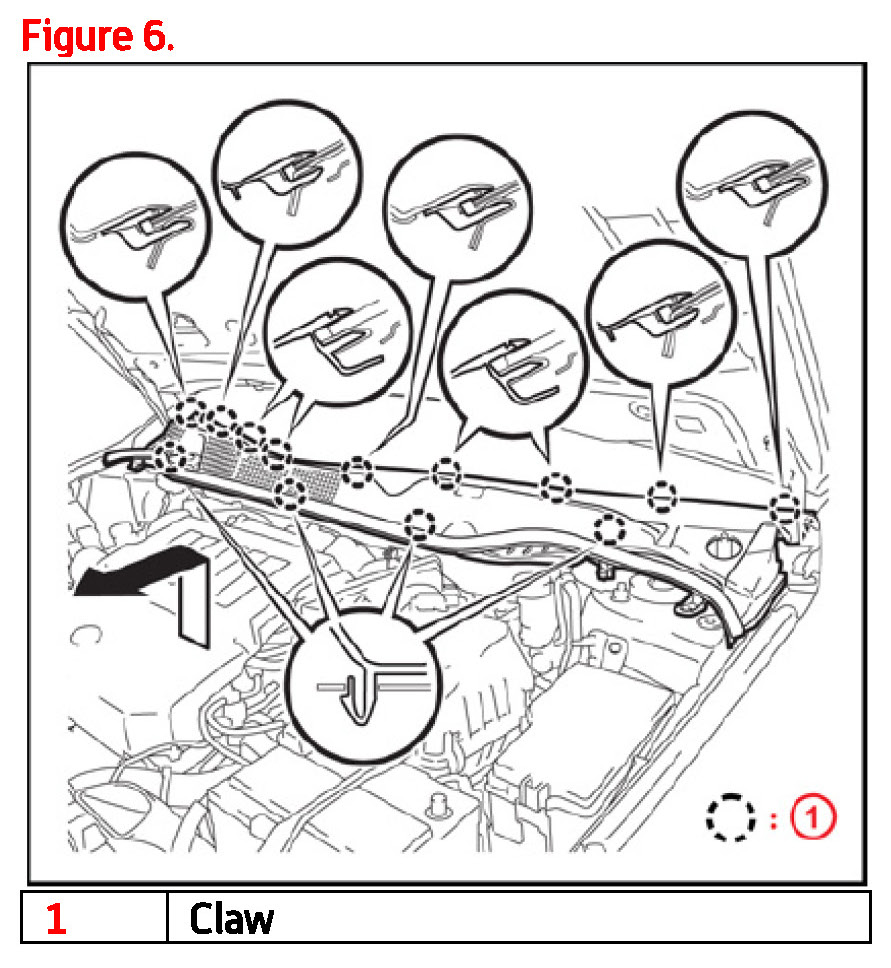 Figure 6.

: 1

| 1 | Claw |
|---|---|