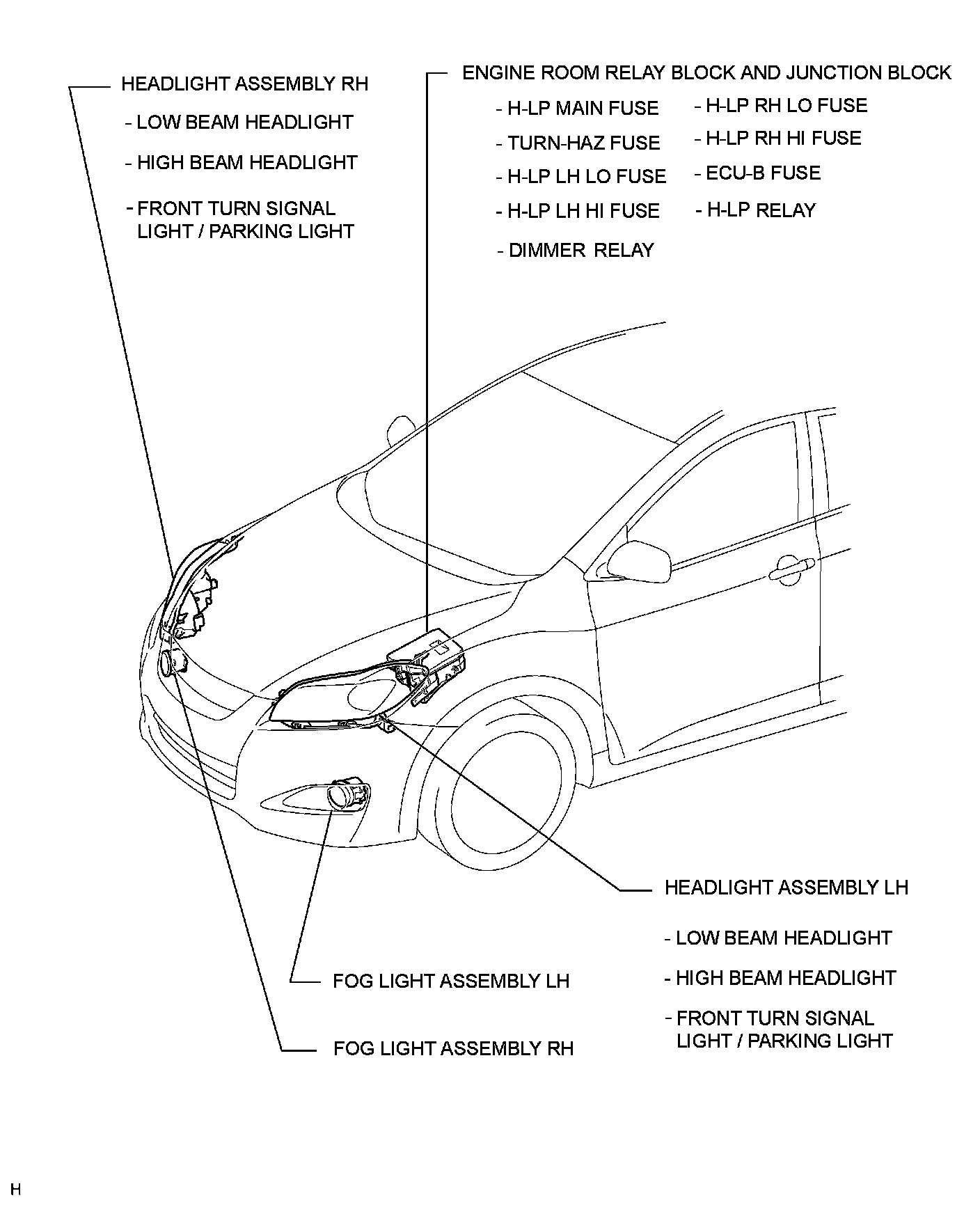 HEADLIGHT ASSEMBLY RH

- LOW BEAM HEADLIGHT

- HIGH BEAM HEADLIGHT

- FRONT TURN SIGNAL LIGHT / PARKING LIGHT

ENGINE ROOM RELAY BLOCK AND JUNCTION BLOCK

- H-LP MAIN FUSE

- TURN-HAZ FUSE

- H-LP LH LO FUSE

- H-LP LH HI FUSE

- DIMMER RELAY

- H-LP RH LO FUSE

- H-LP RH HI FUSE

- ECU-B FUSE

- H-LP RELAY

HEADLIGHT ASSEMBLY LH

- LOW BEAM HEADLIGHT

- HIGH BEAM HEADLIGHT

- FRONT TURN SIGNAL LIGHT / PARKING LIGHT

FOG LIGHT ASSEMBLY LH

FOG LIGHT ASSEMBLY RH

H