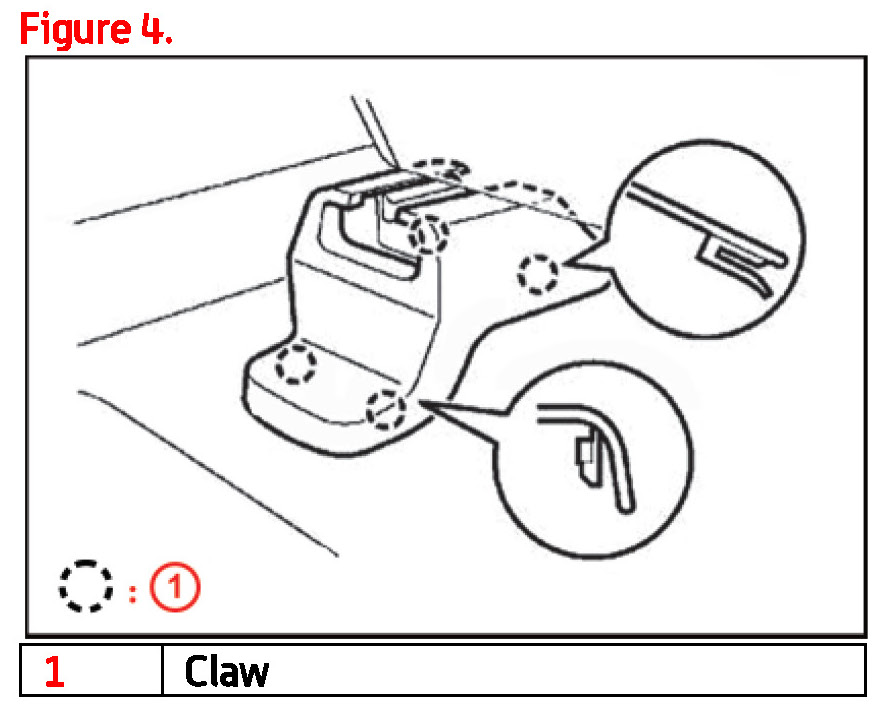 Figure 4.

: 1

| 1 | Claw |
|---|---|