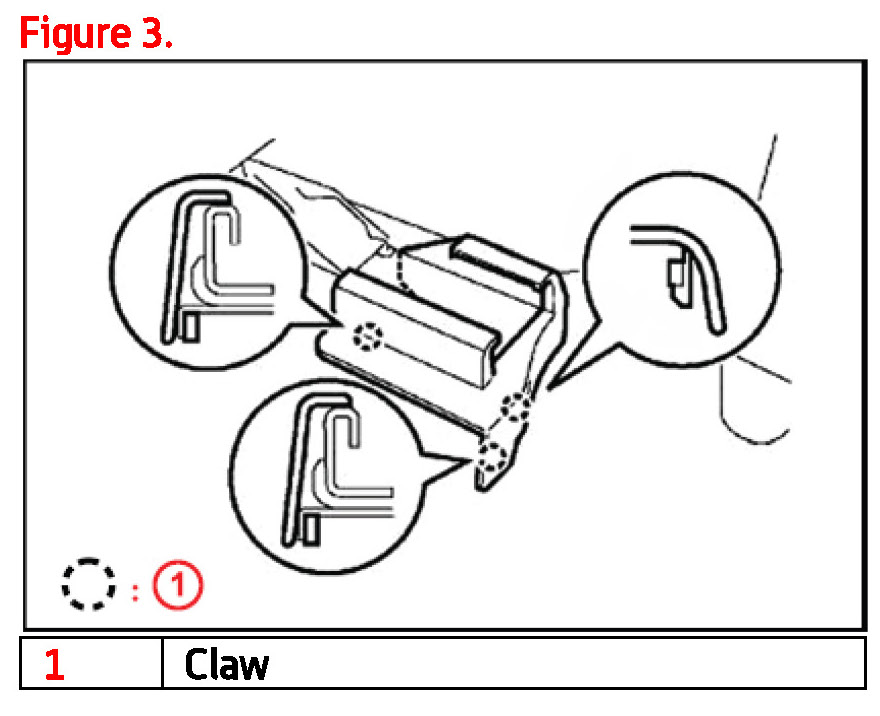 Figure 3.

: 1

| 1 | Claw |
|---|---|