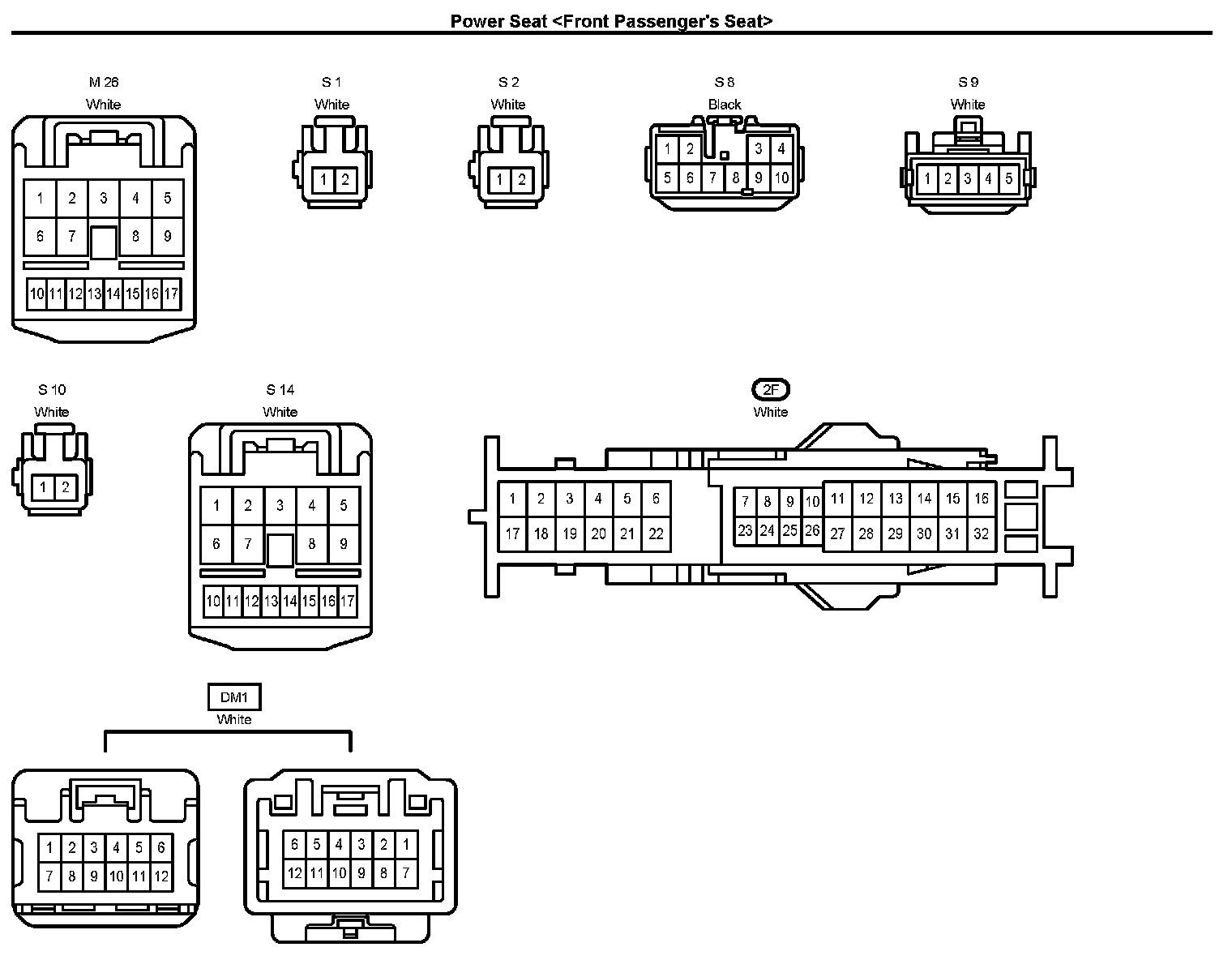 Power Seat <Front Passenger's Seat>

M 26
White

1 2 3 4 5
6 7 8 9
10 11 12 13 14 15 16 17

S 1
White

1 2

S 2
White

1 2

S 8
Black

1 2 3 4
5 6 7 8 9 10

S 9
White

1 2 3 4 5

S 10
White

1 2

S 14
White

1 2 3 4 5
6 7 8 9
10 11 12 13 14 15 16 17

2F
White

1 2 3 4 5 6
17 18 19 20 21 22
7 8 9 10 11 12 13 14 15 16
23 24 25 26 27 28 29 30 31 32

DM1
White

1 2 3 4 5 6
7 8 9 10 11 12

6 5 4 3 2 1
12 11 10 9 8 7