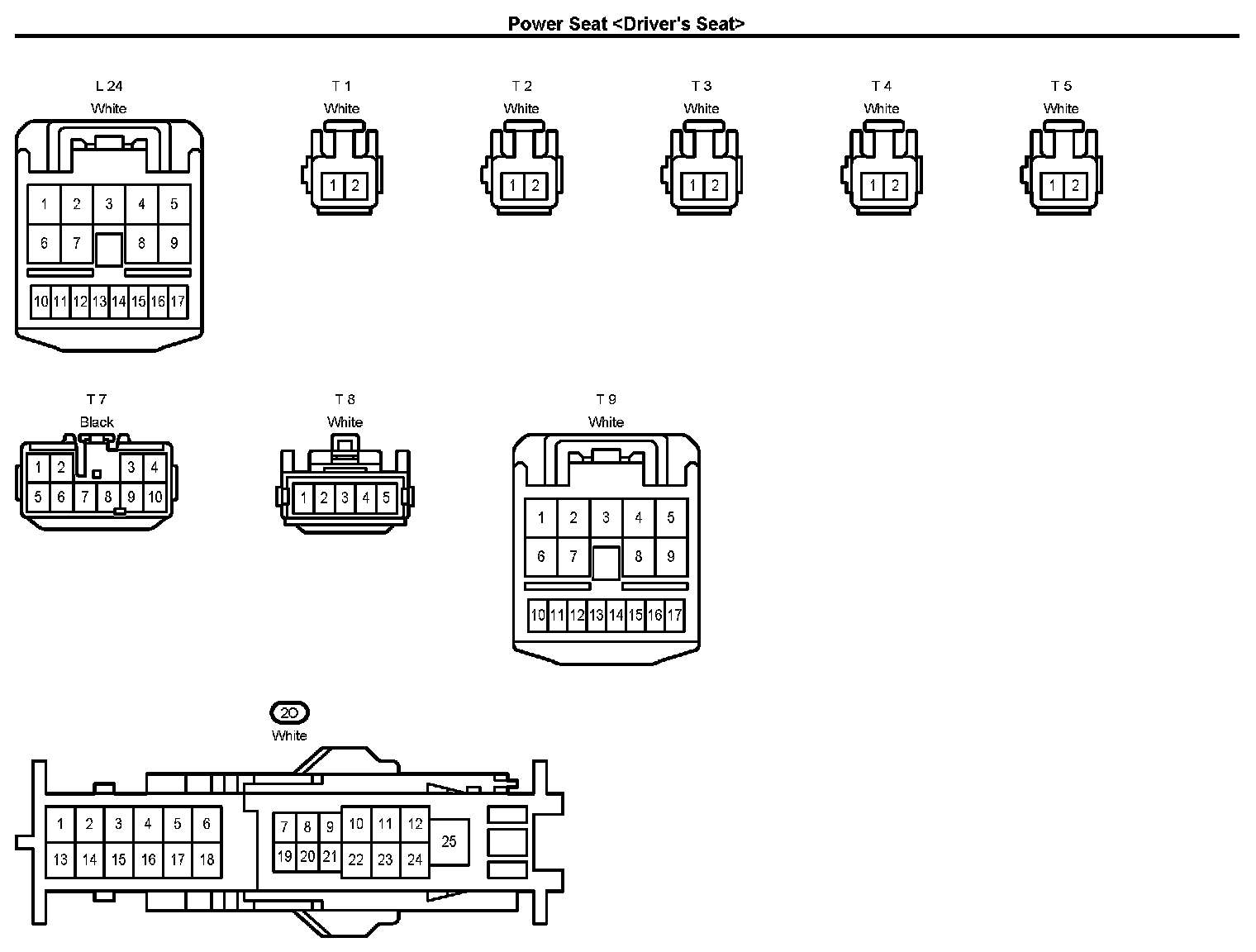 Power Seat <Driver's Seat>

L 24
White

1 2 3 4 5
6 7 8 9
10 11 12 13 14 15 16 17

T 1
White
1 2

T 2
White
1 2

T 3
White
1 2

T 4
White
1 2

T 5
White
1 2

T 7
Black
1 2 3 4
5 6 7 8 9 10

T 8
White
1 2 3 4 5

T 9
White
1 2 3 4 5
6 7 8 9
10 11 12 13 14 15 16 17

2O
White
1 2 3 4 5 6
13 14 15 16 17 18
7 8 9 10 11 12
19 20 21 22 23 24
25