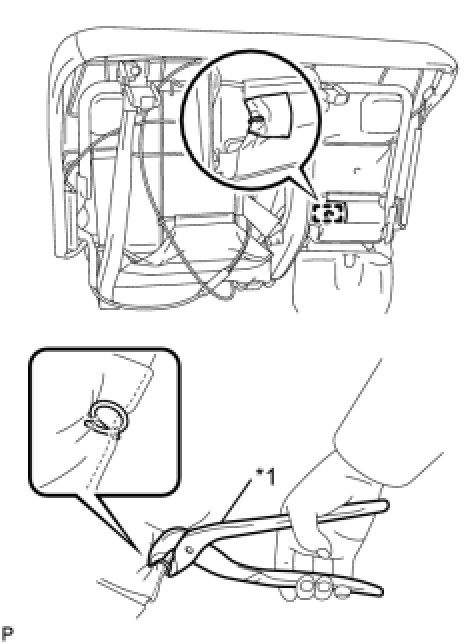 *1

P