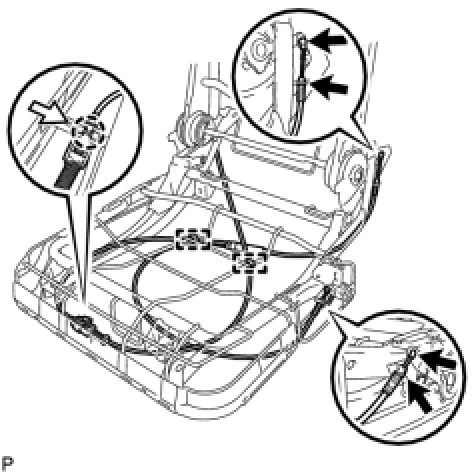 P